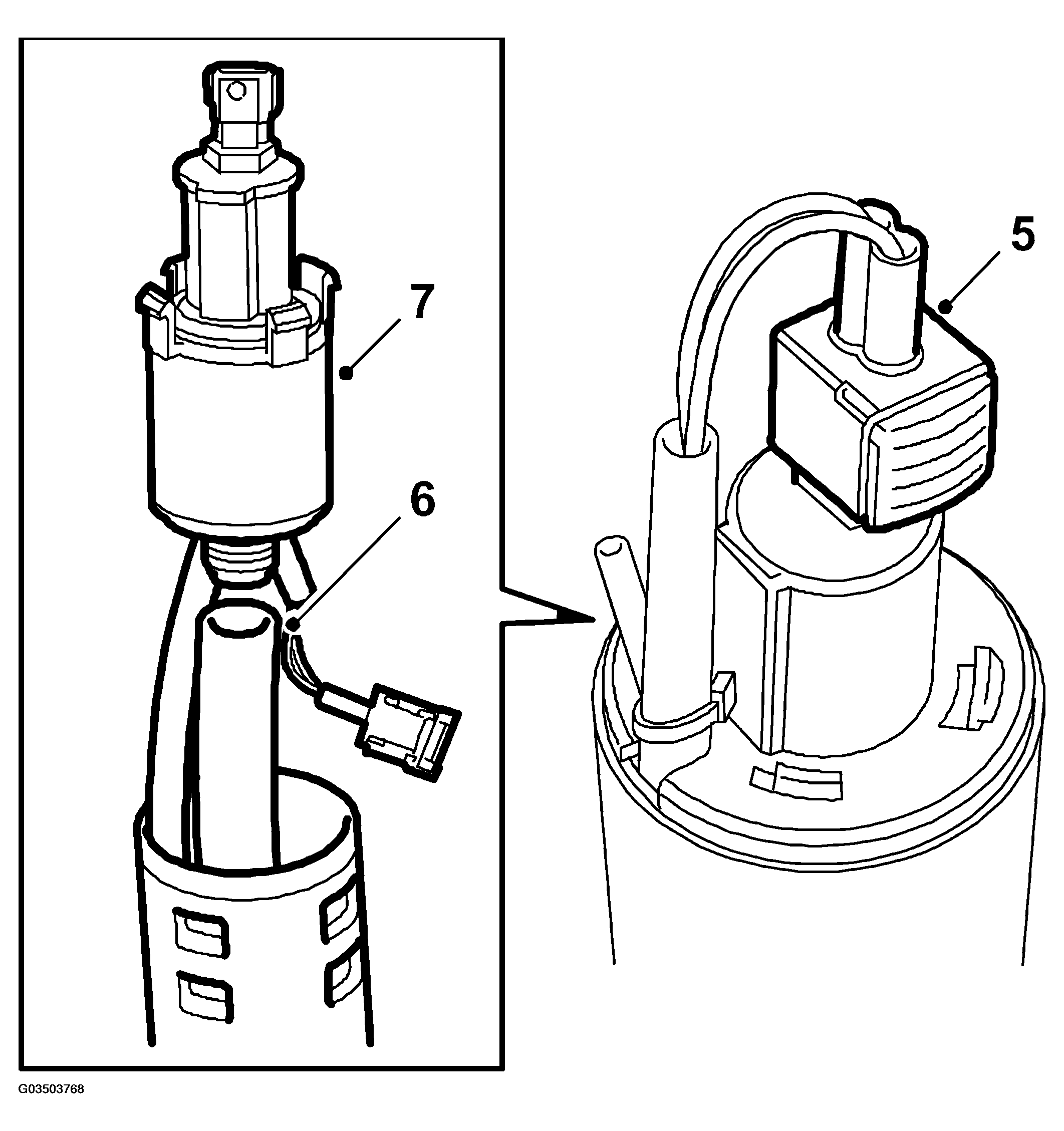 7

6

5

G03503768