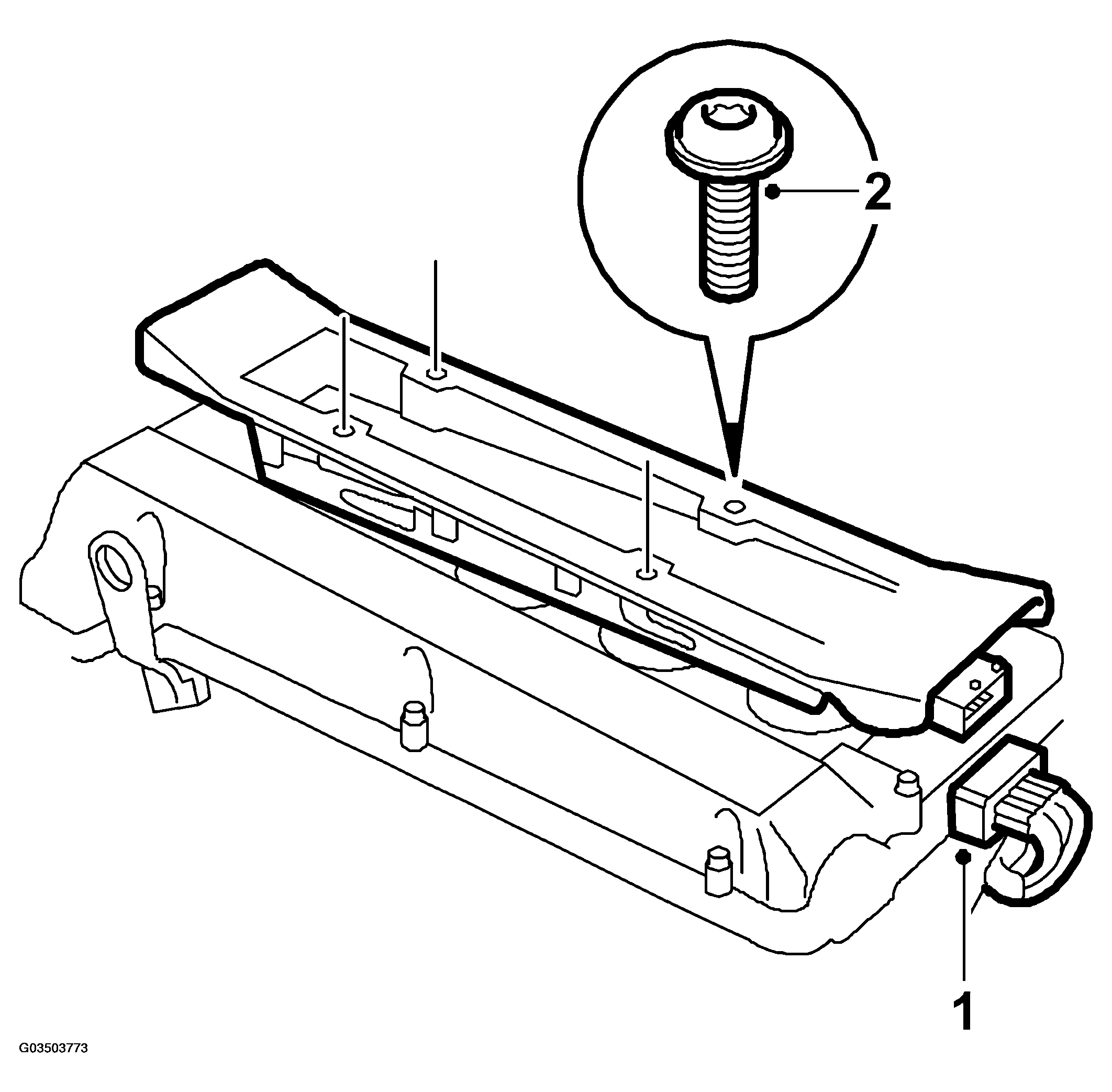 2

1

G03503773