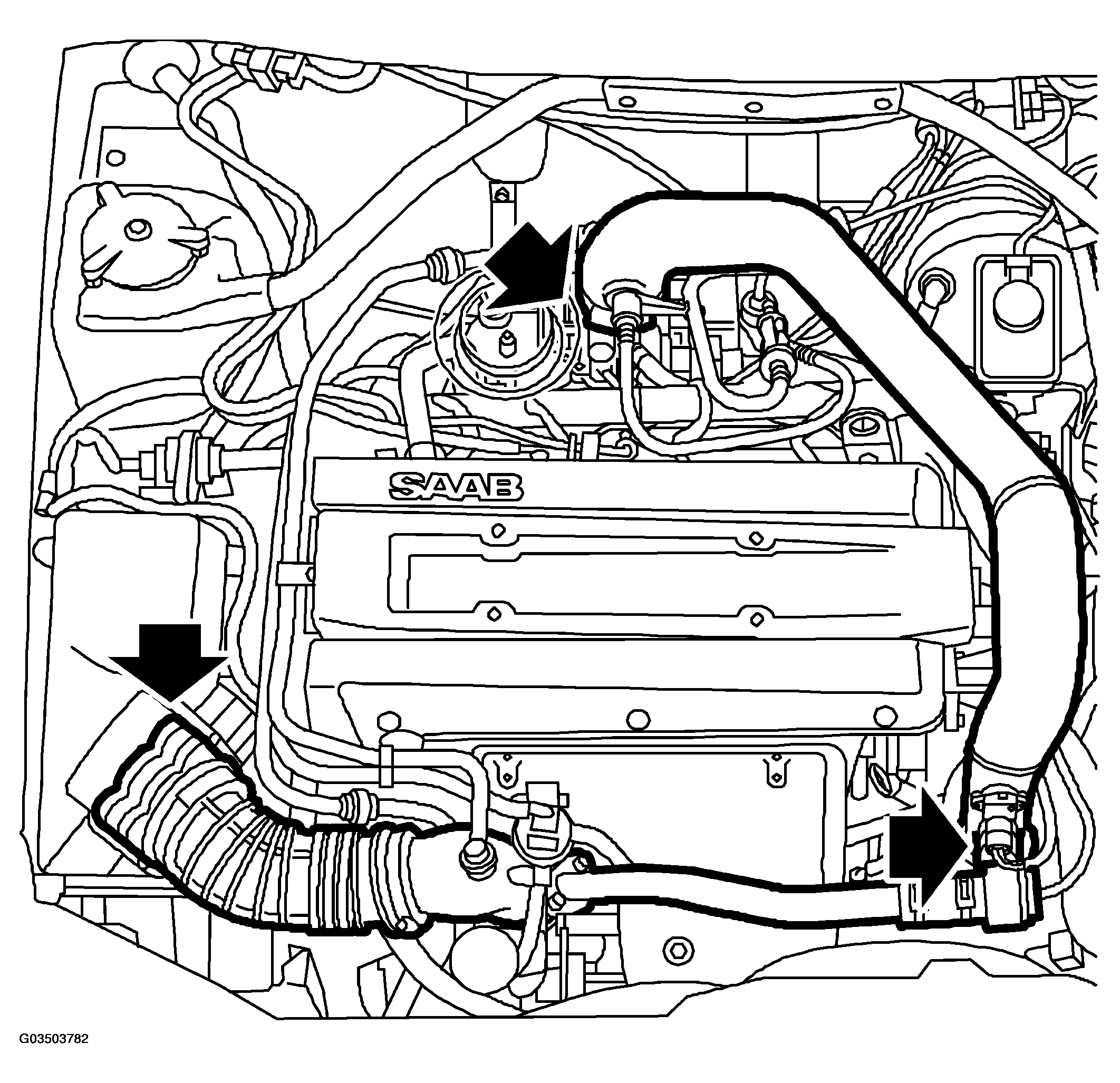 SAAB

G03503782