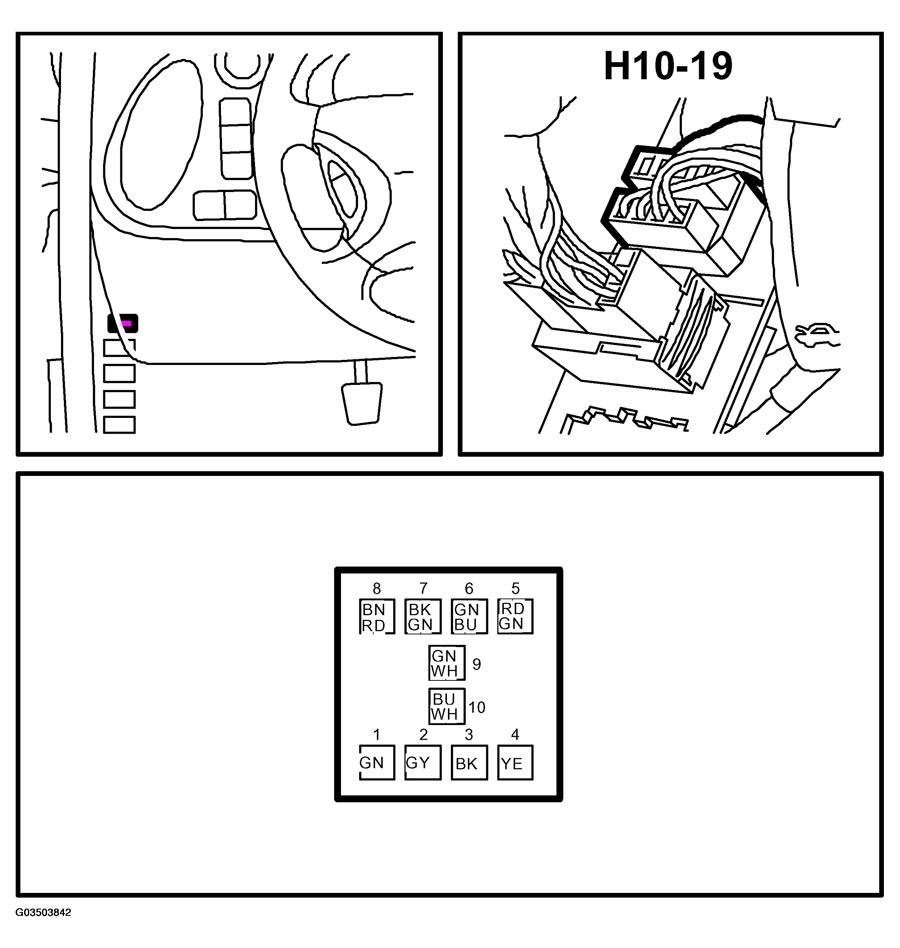 H10-19

8 7 6 5

BN RD

BK GN

GN BU

RD GN

GN WH 9

BU WH 10

1 2 3 4

GN

GY

BK

YE

G03503842