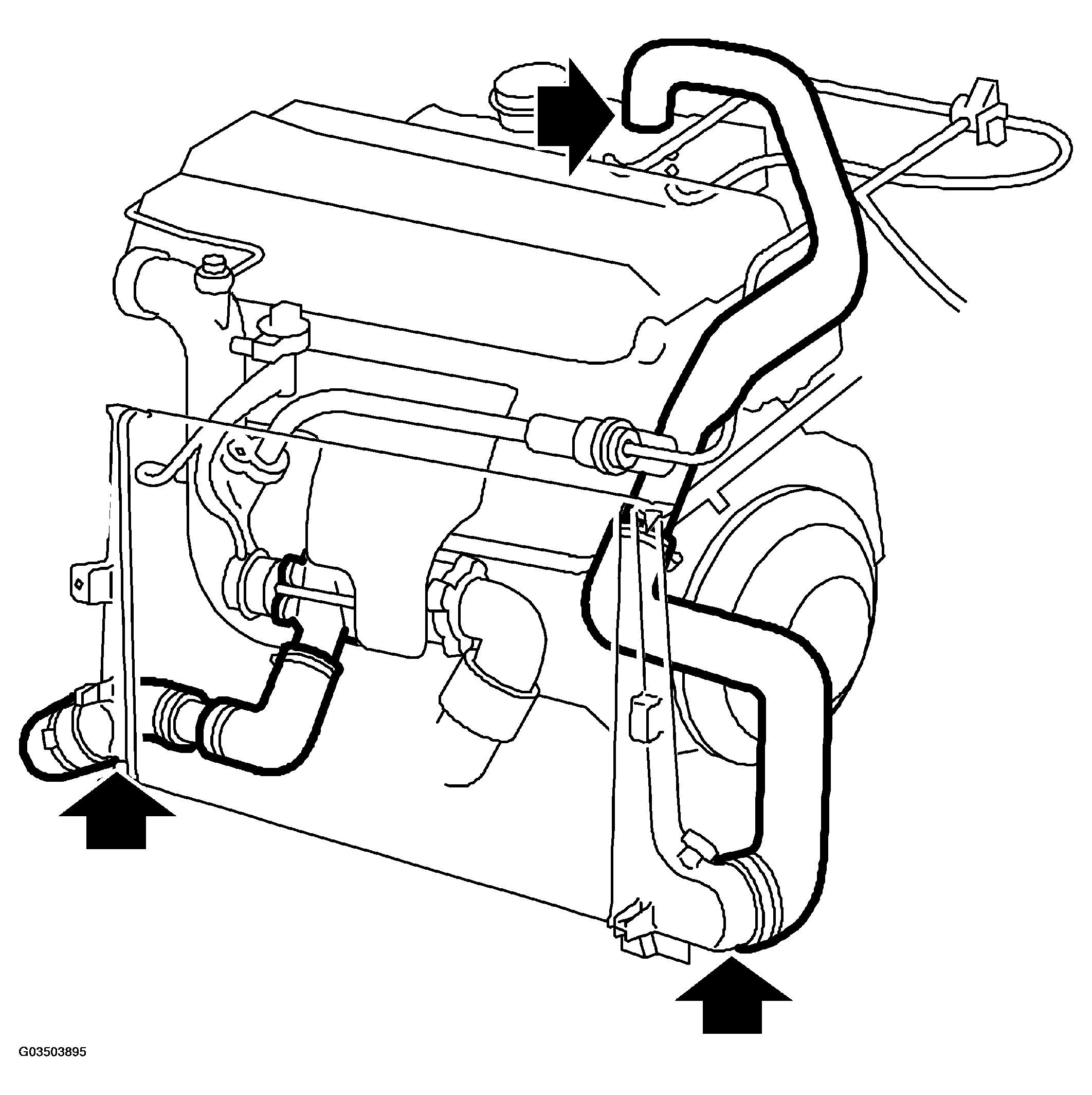 G03503895