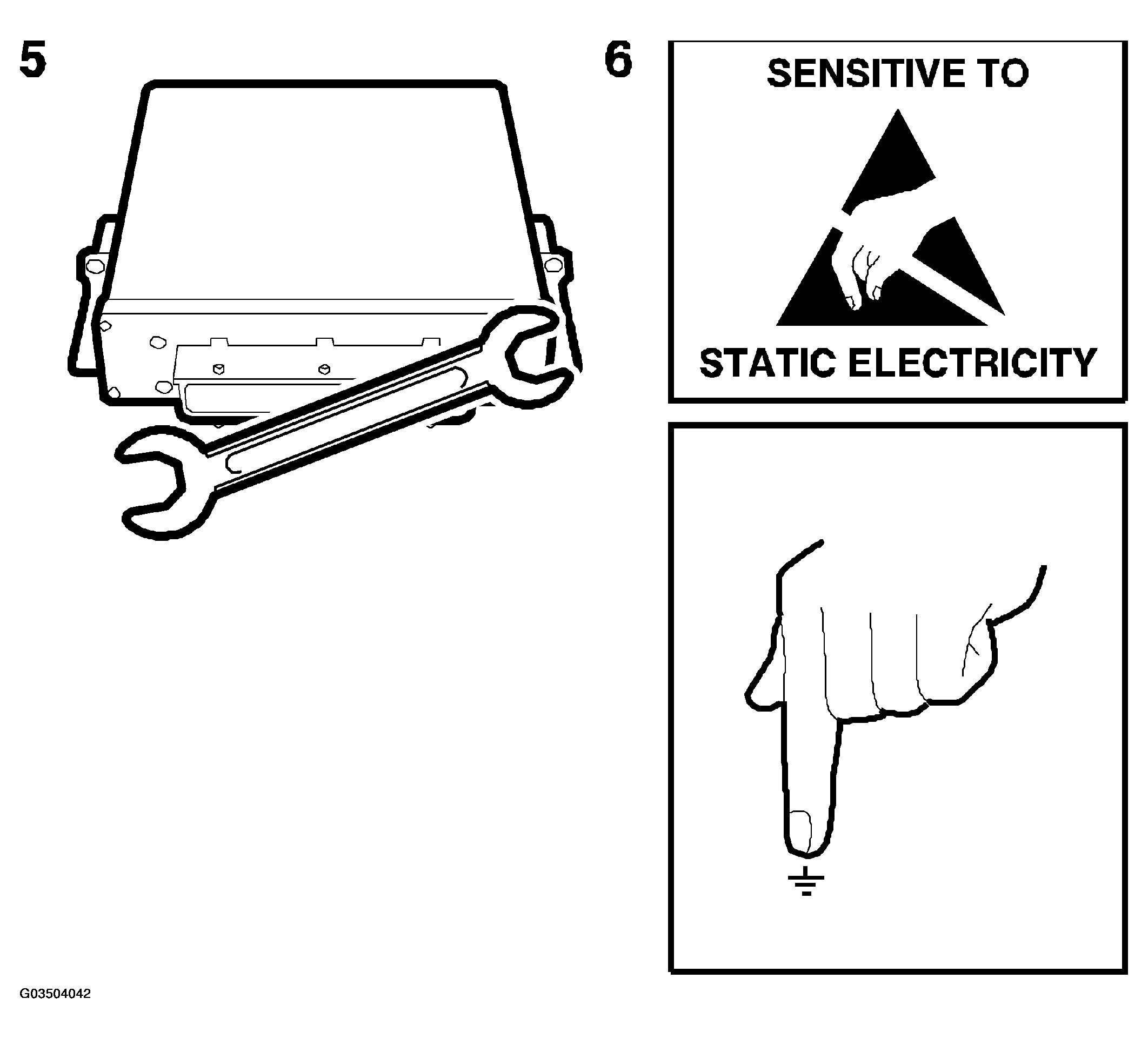 5

6

SENSITIVE TO

STATIC ELECTRICITY

G03504042