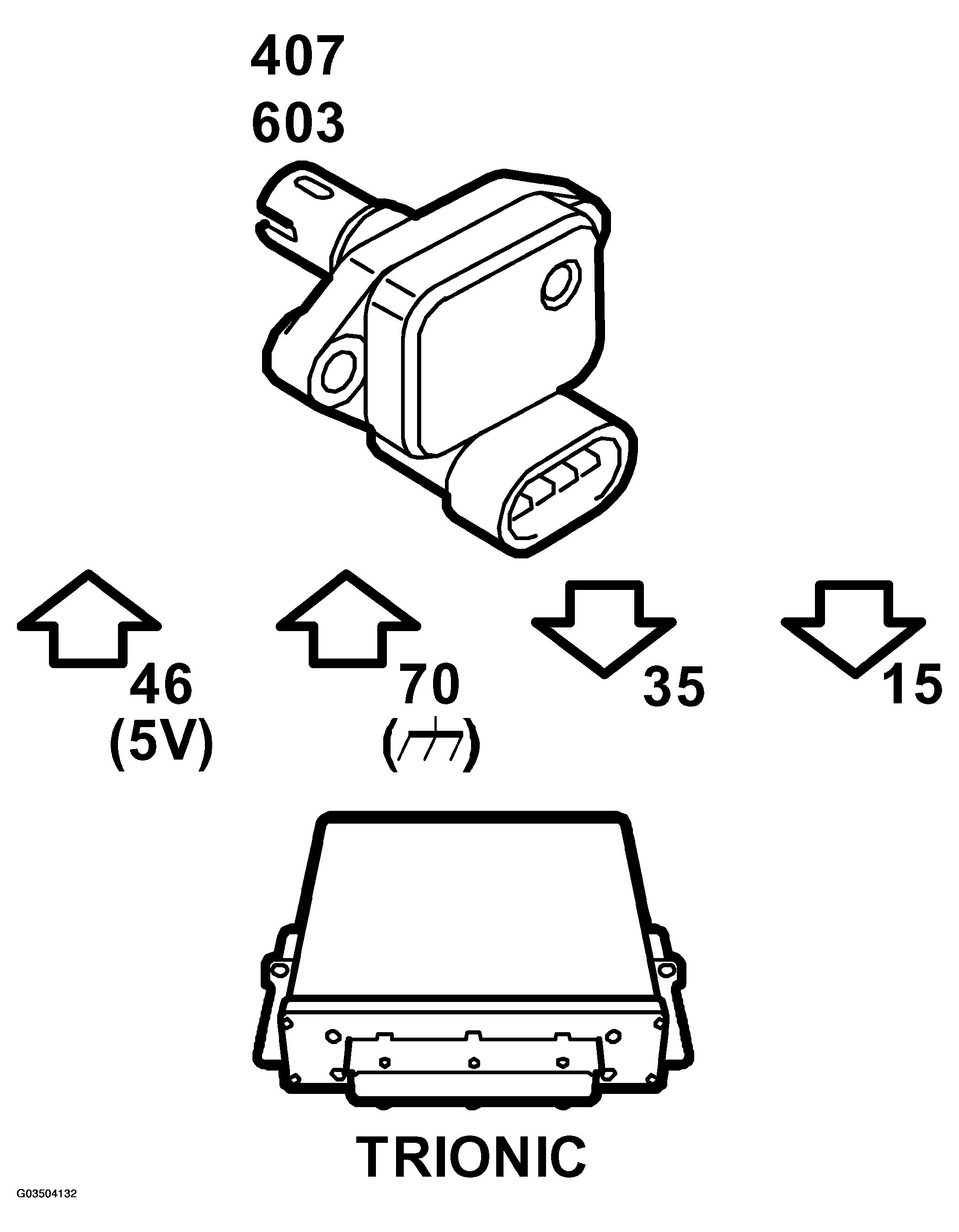 407
603

46
(5V)

70
( )

35

15

TRIONIC

G03504132