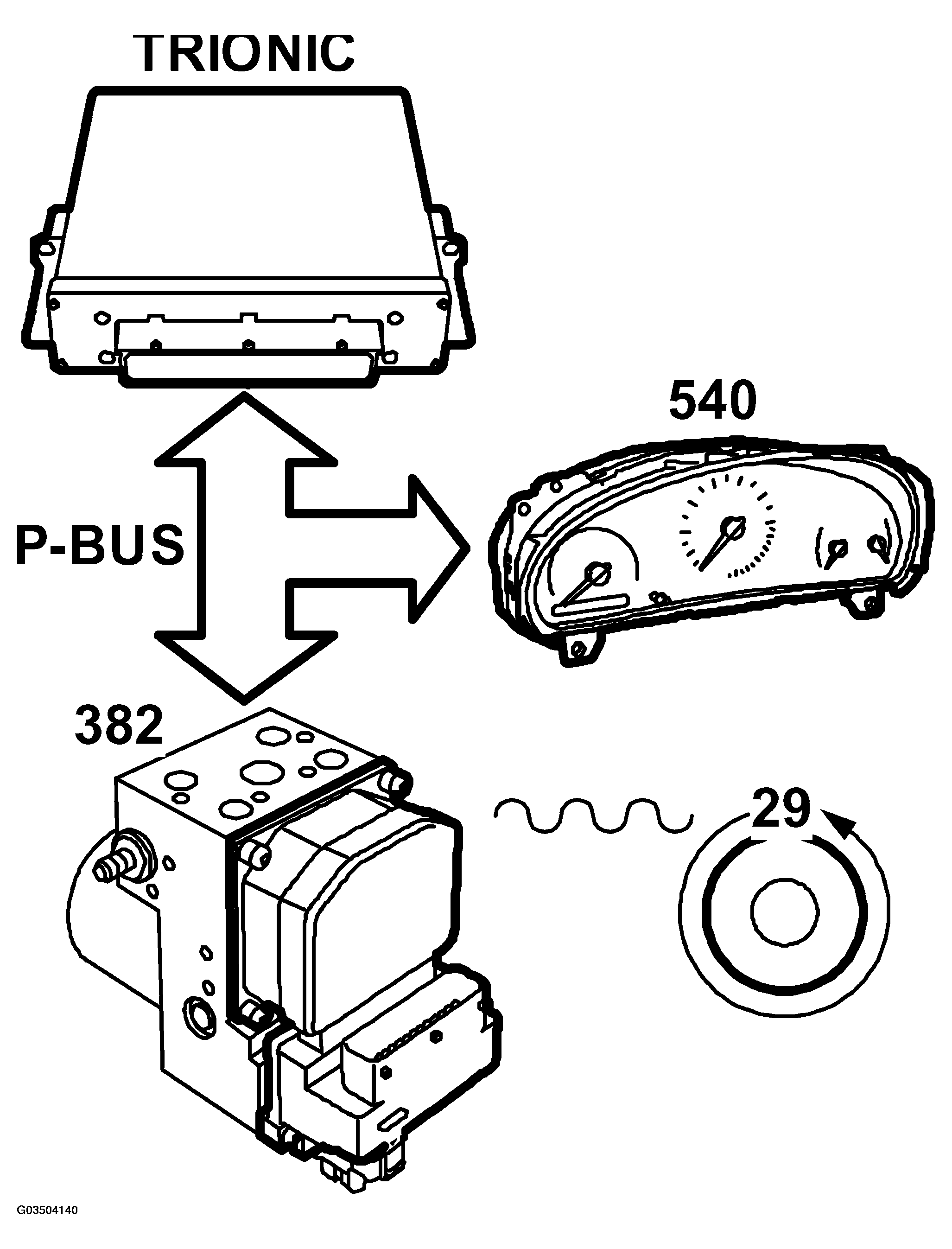 TRIONIC

540

P-BUS

382

29

G03504140