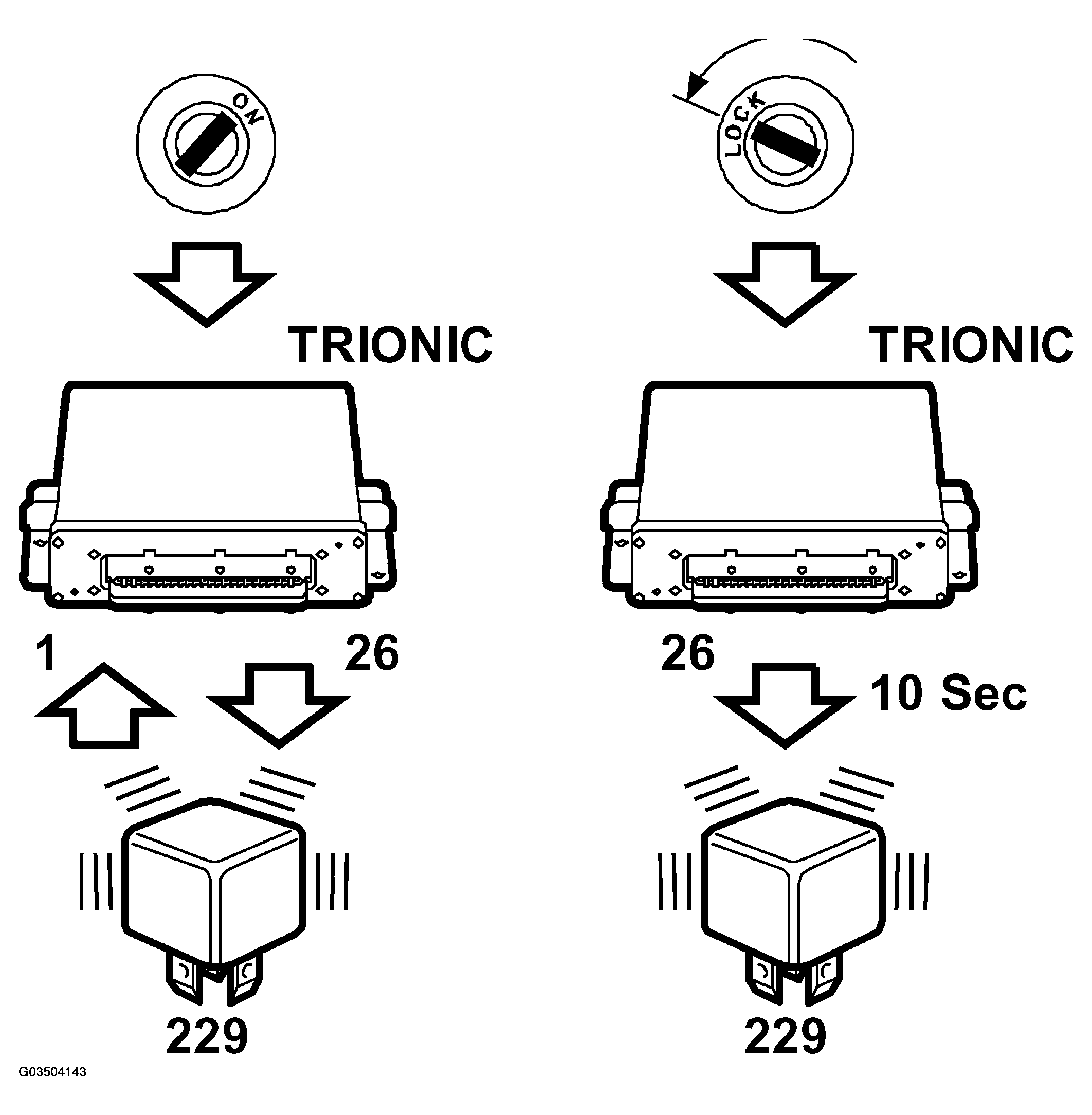 ON

TRIONIC

1

26

229

LOCK

TRIONIC

26

10 Sec

229

G03504143