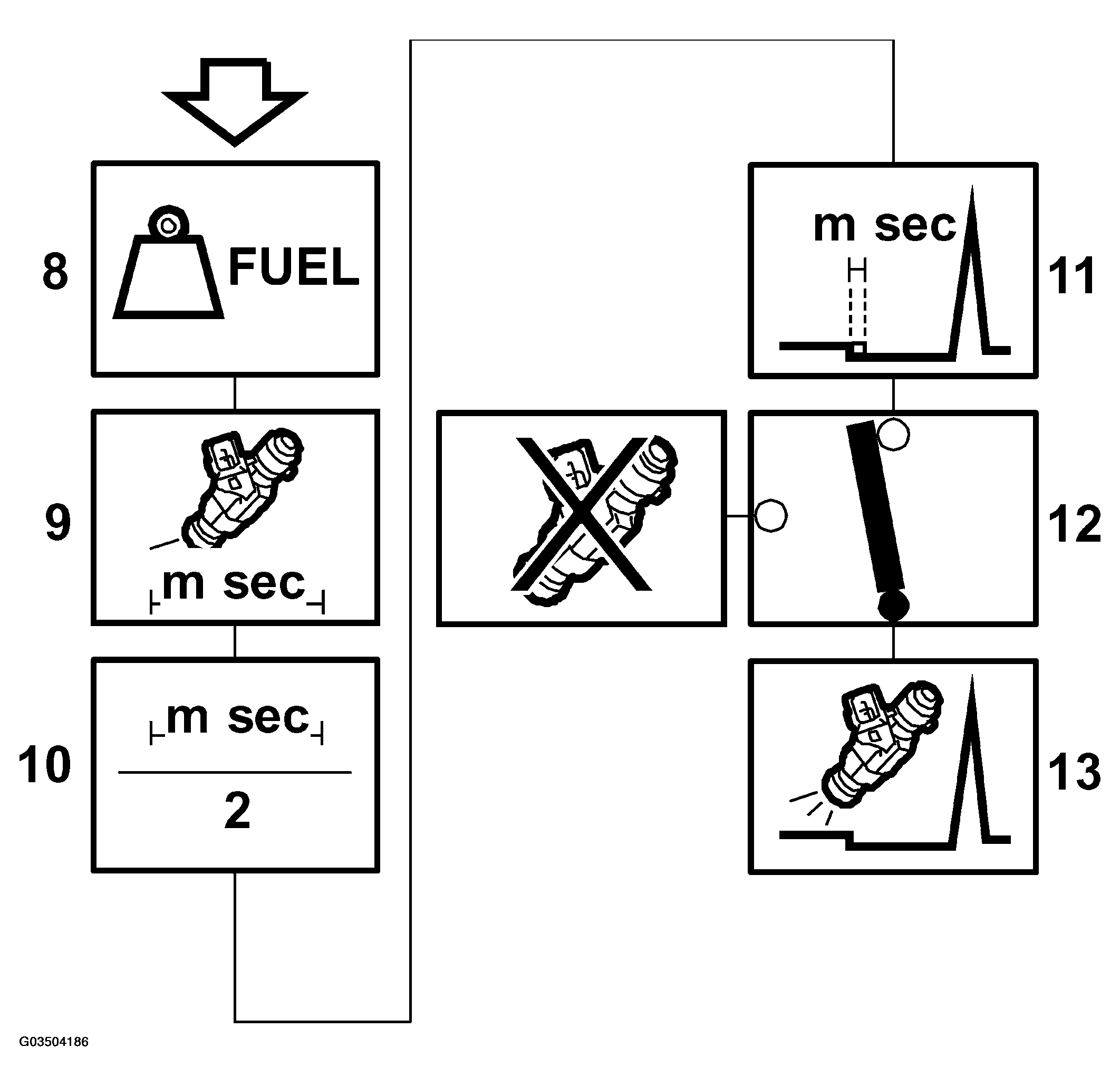 8
FUEL

9
m sec

10
m sec
2

11
m sec

12

13

G03504186