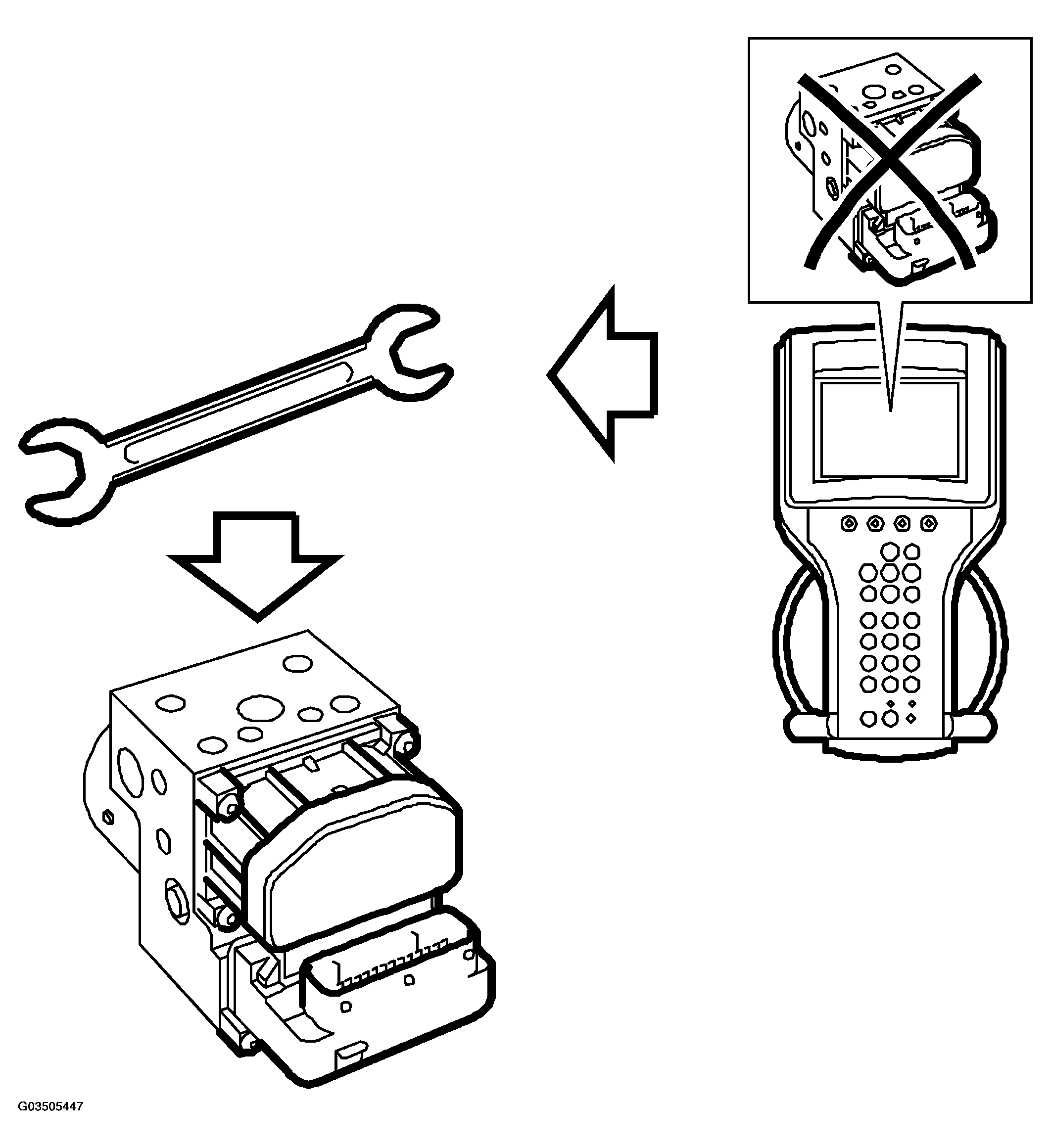 G03505447