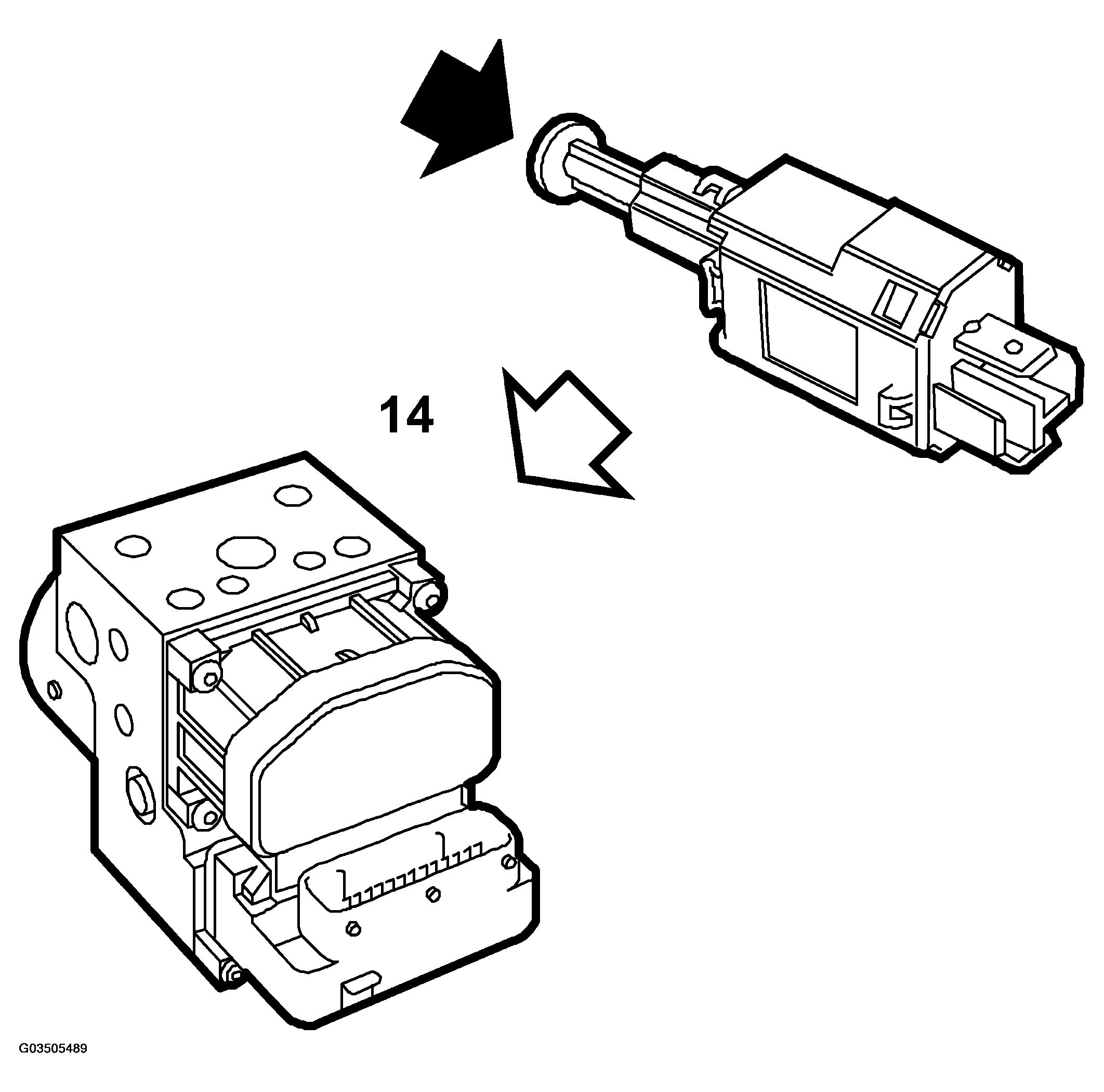 14

G03505489