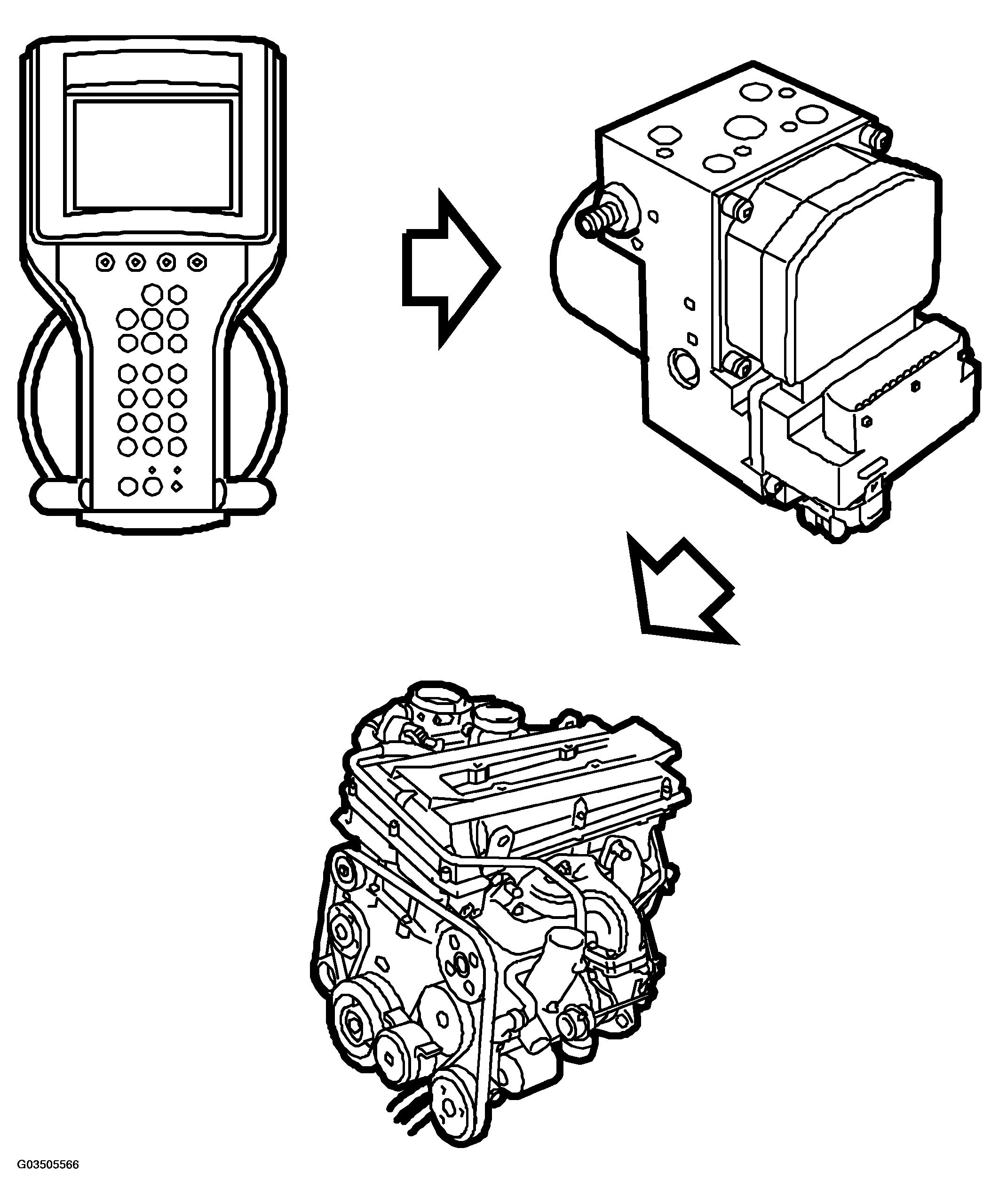 G03505566