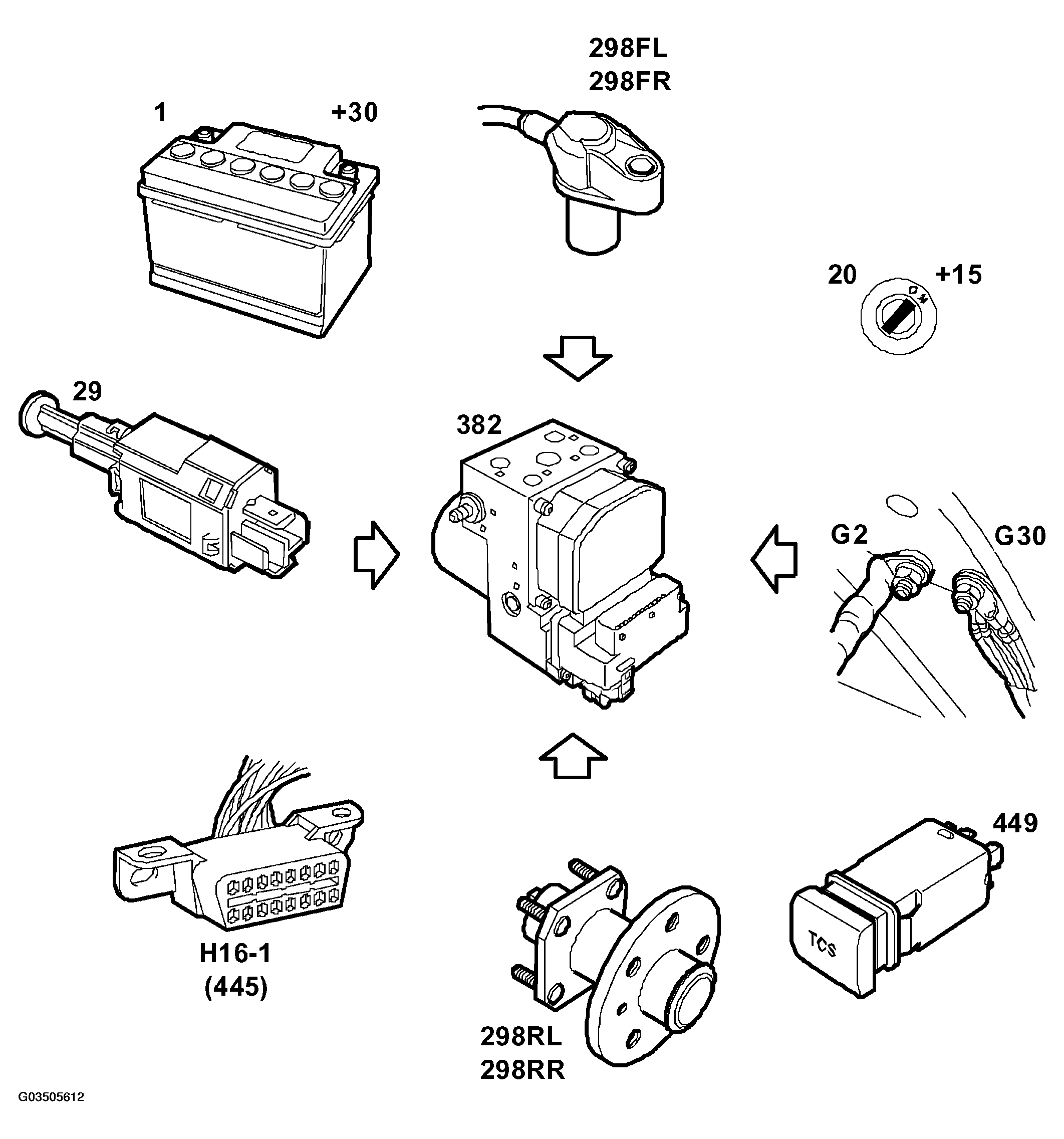 298FL
298FR

1

+30

20

+15

29

382

G2

G30

449

TCS

H16-1
(445)

298RL
298RR

G03505612