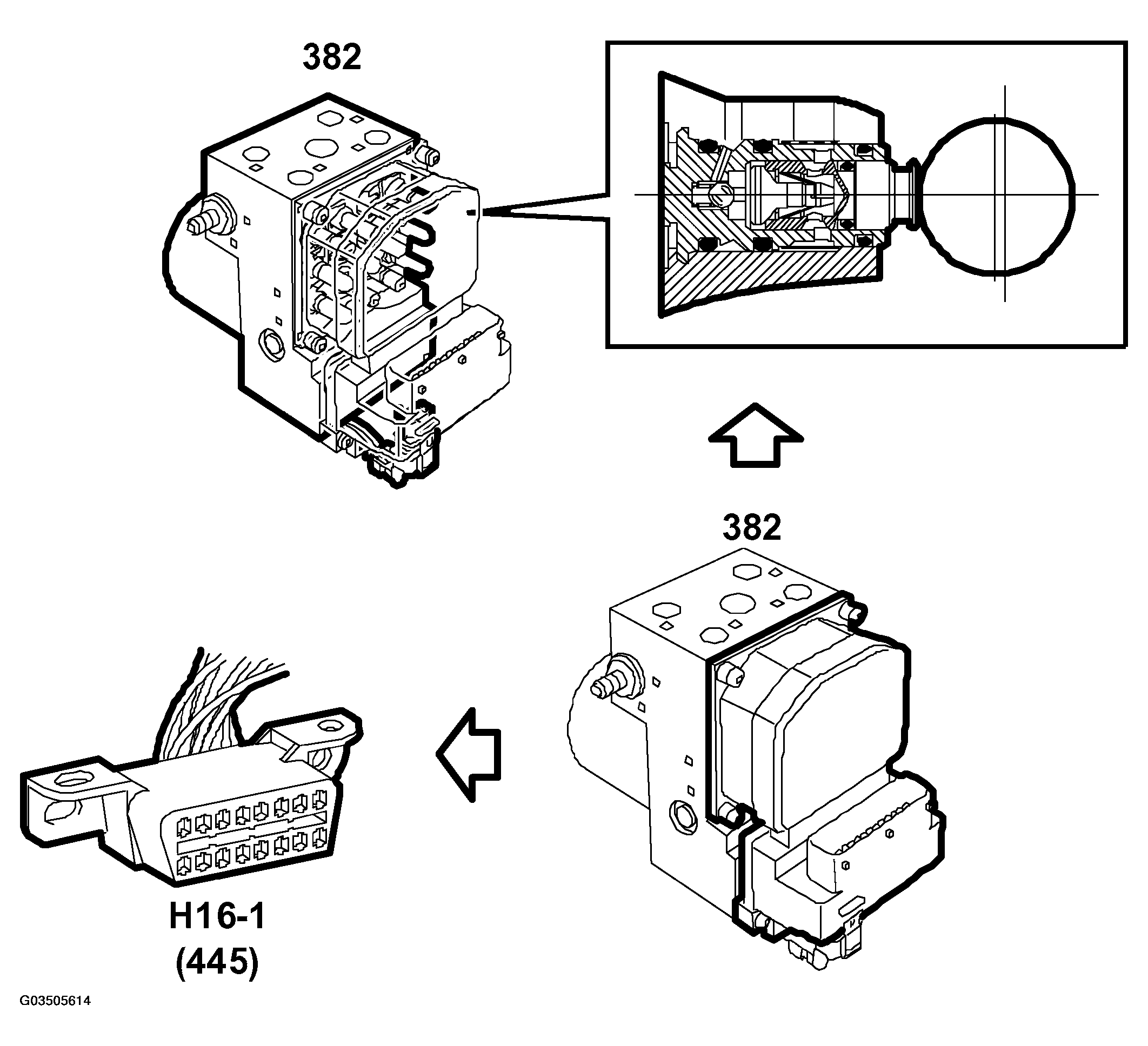 382

382

H16-1
(445)

G03505614