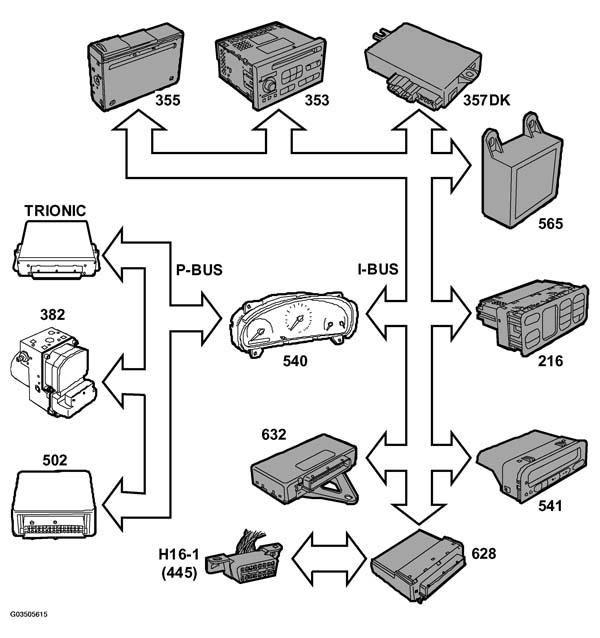 355
353
357DK
565
TRIONIC
P-BUS
I-BUS
382
540
216
632
502
541
H16-1
(445)
628
G03505615