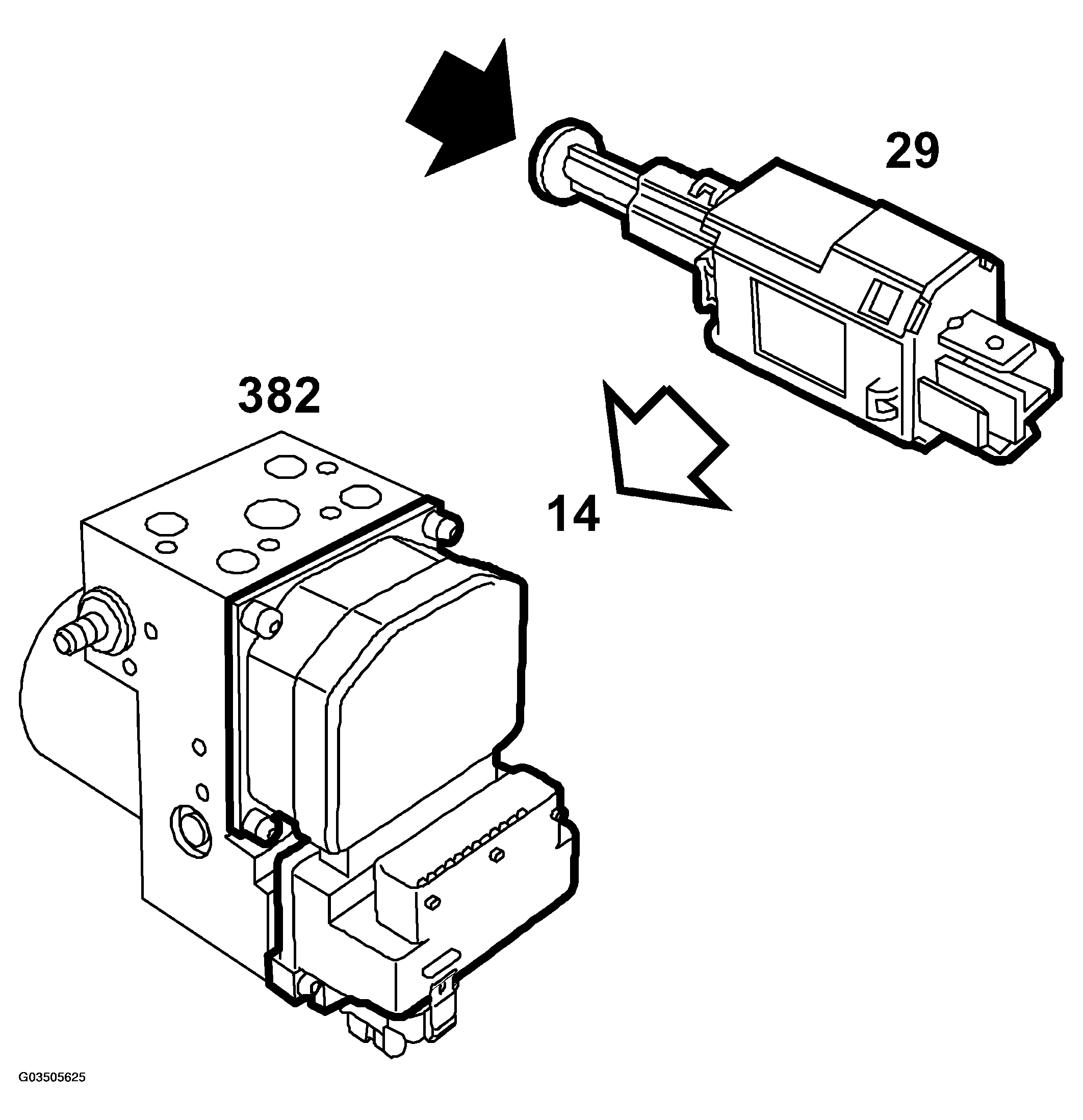 29

382

14

G03505625