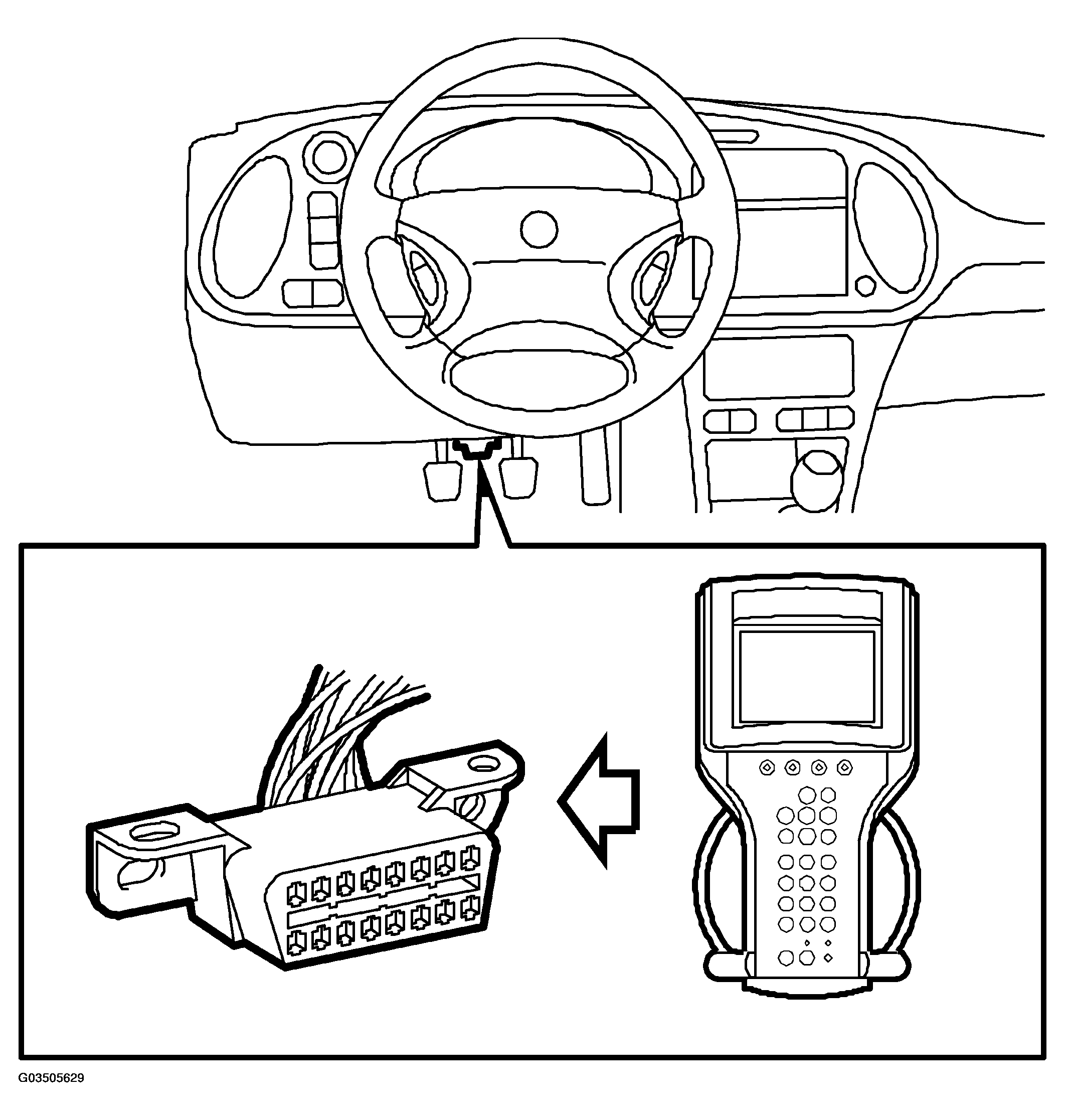 G03505629