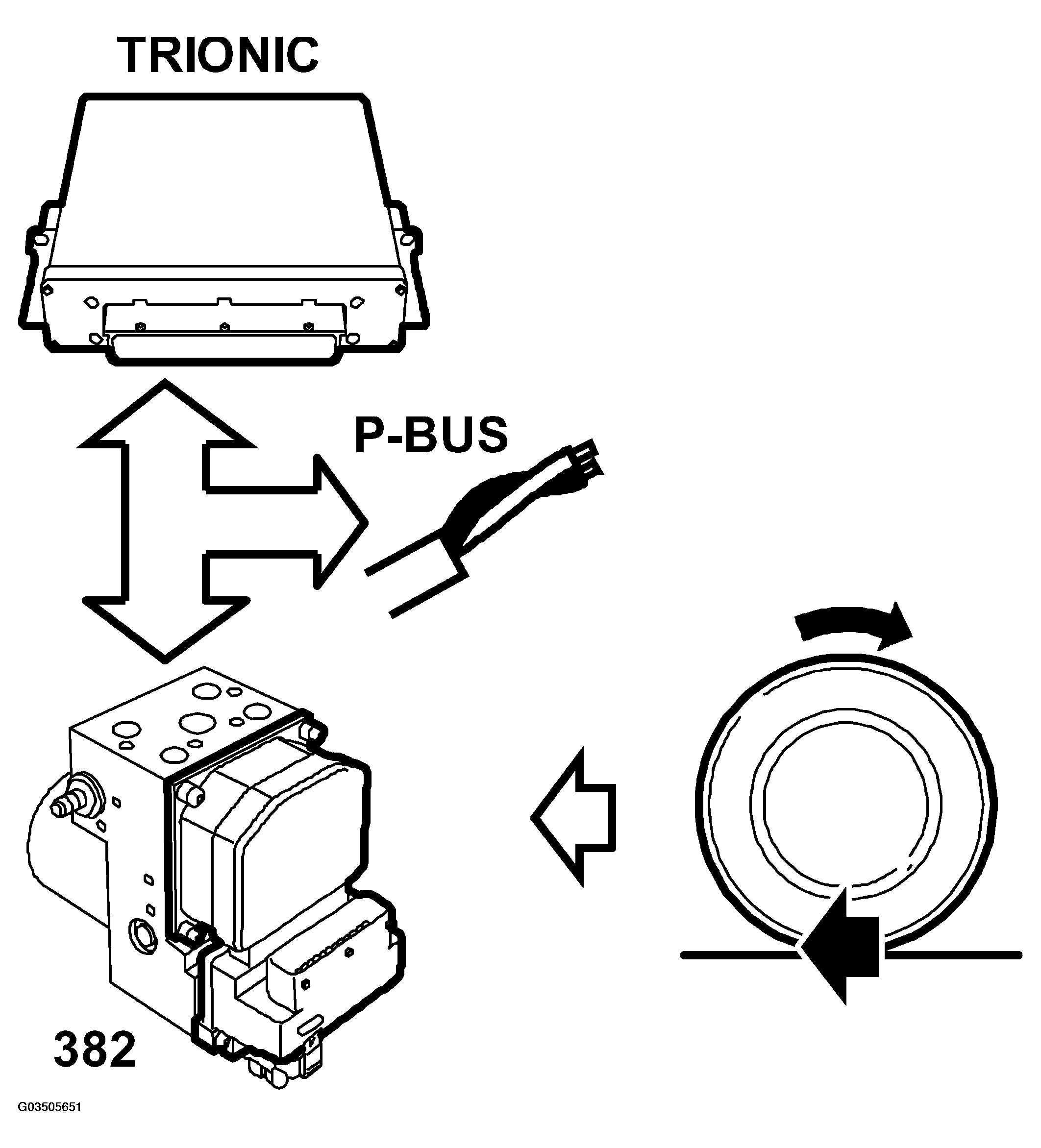 TRIONIC

P-BUS

382

G03505651