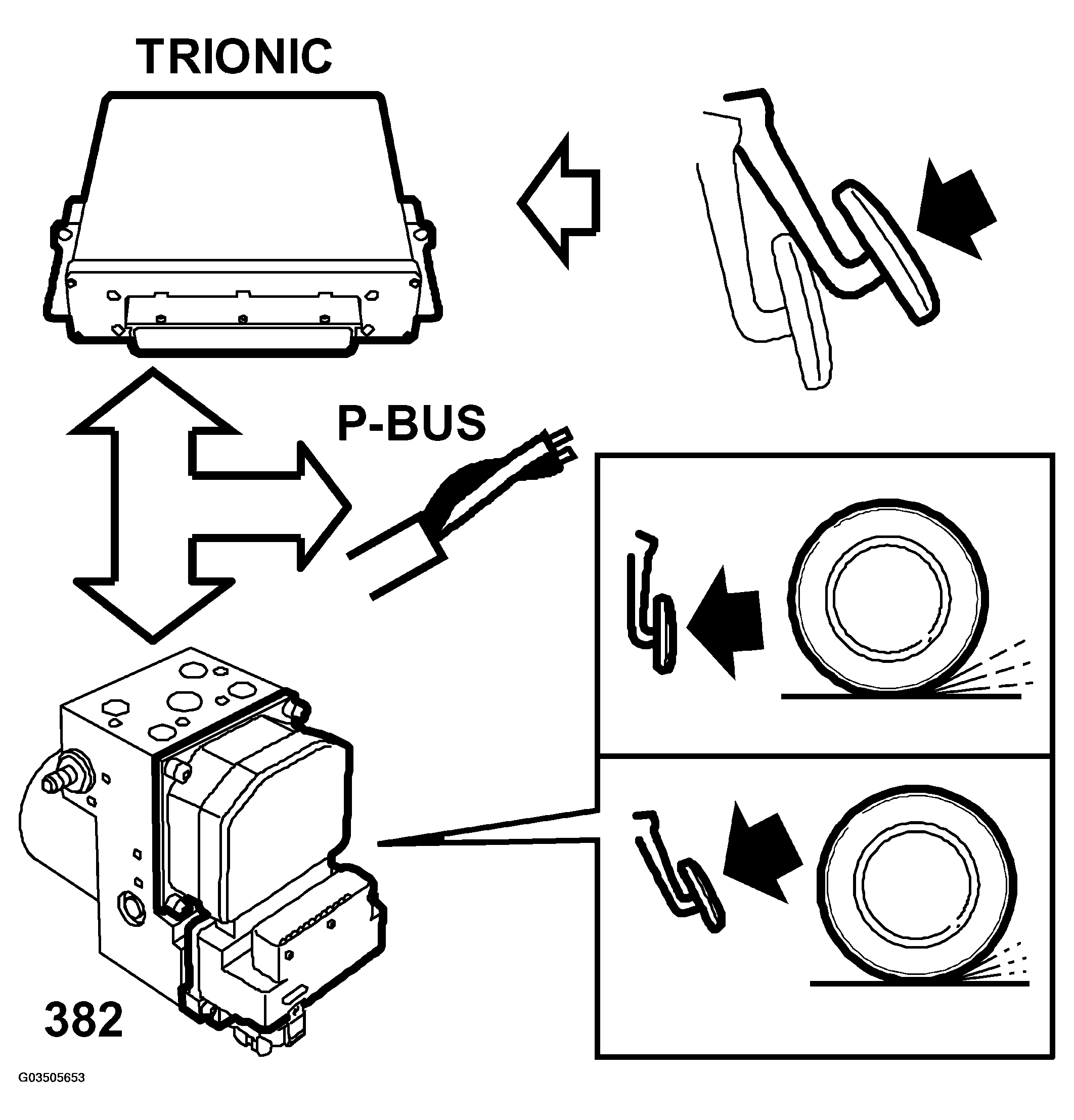 TRIONIC

P-BUS

382

G03505653