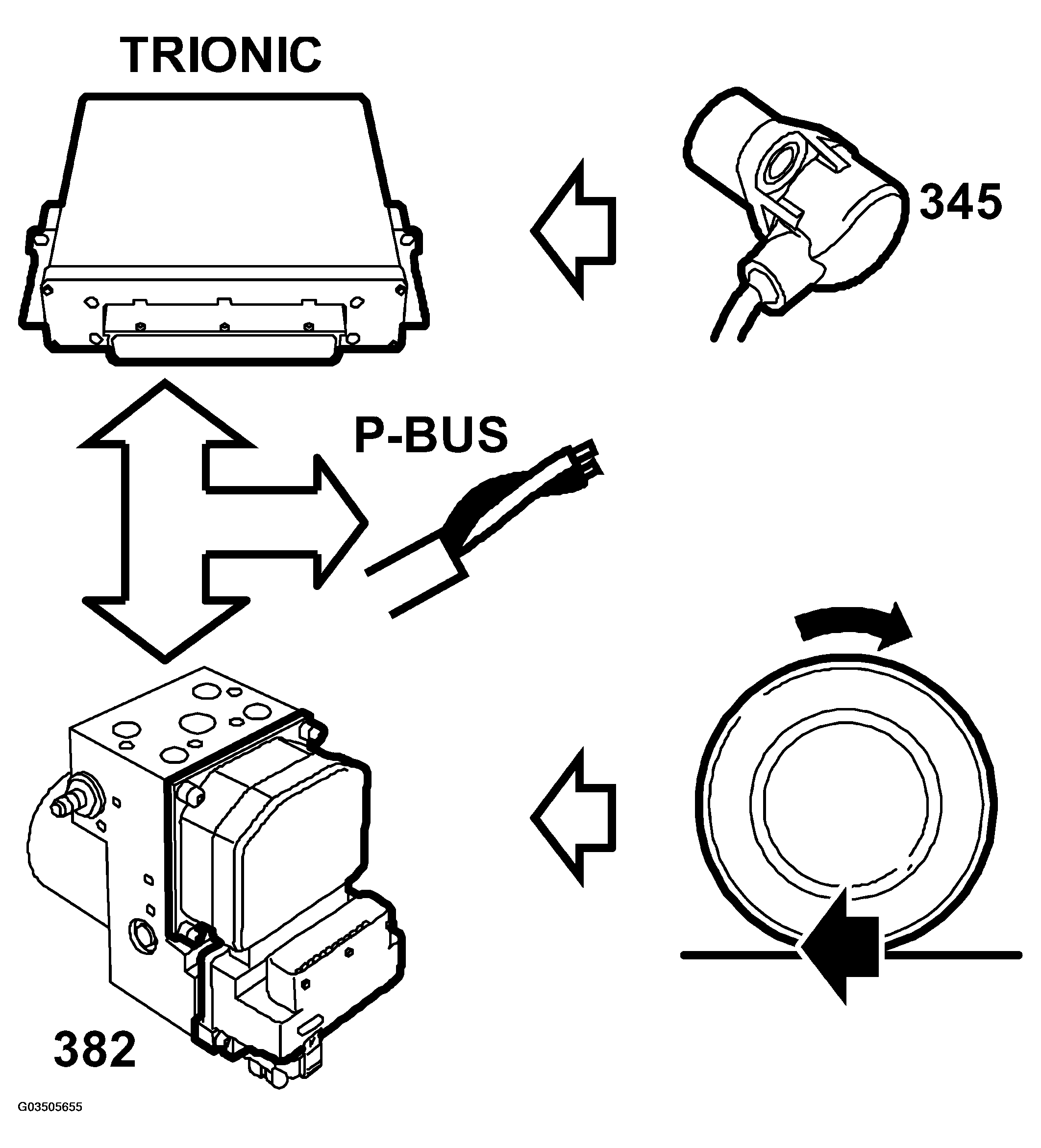 TRIONIC

345

P-BUS

382

G03505655