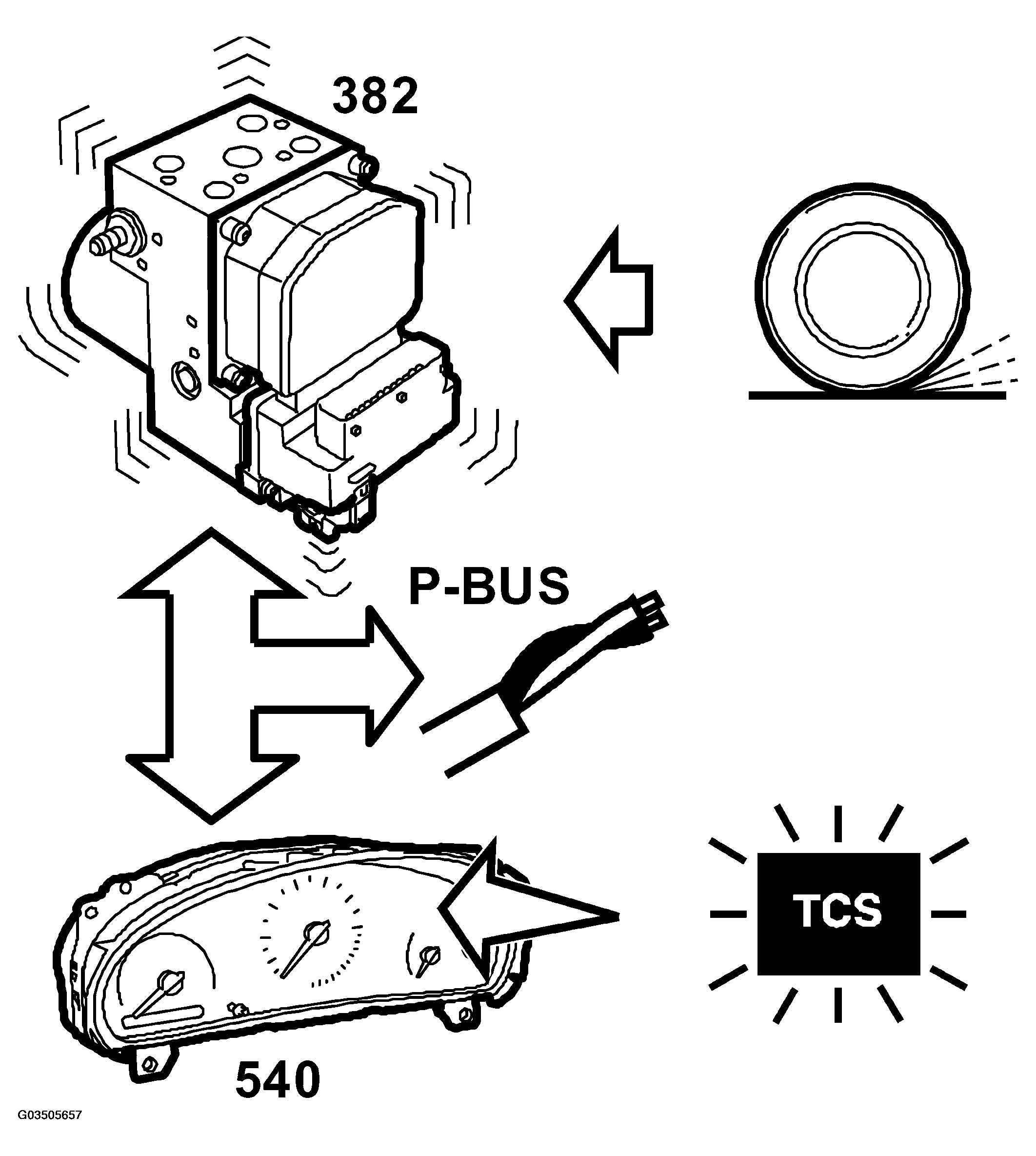 382

P-BUS

TCS

540

G03505657