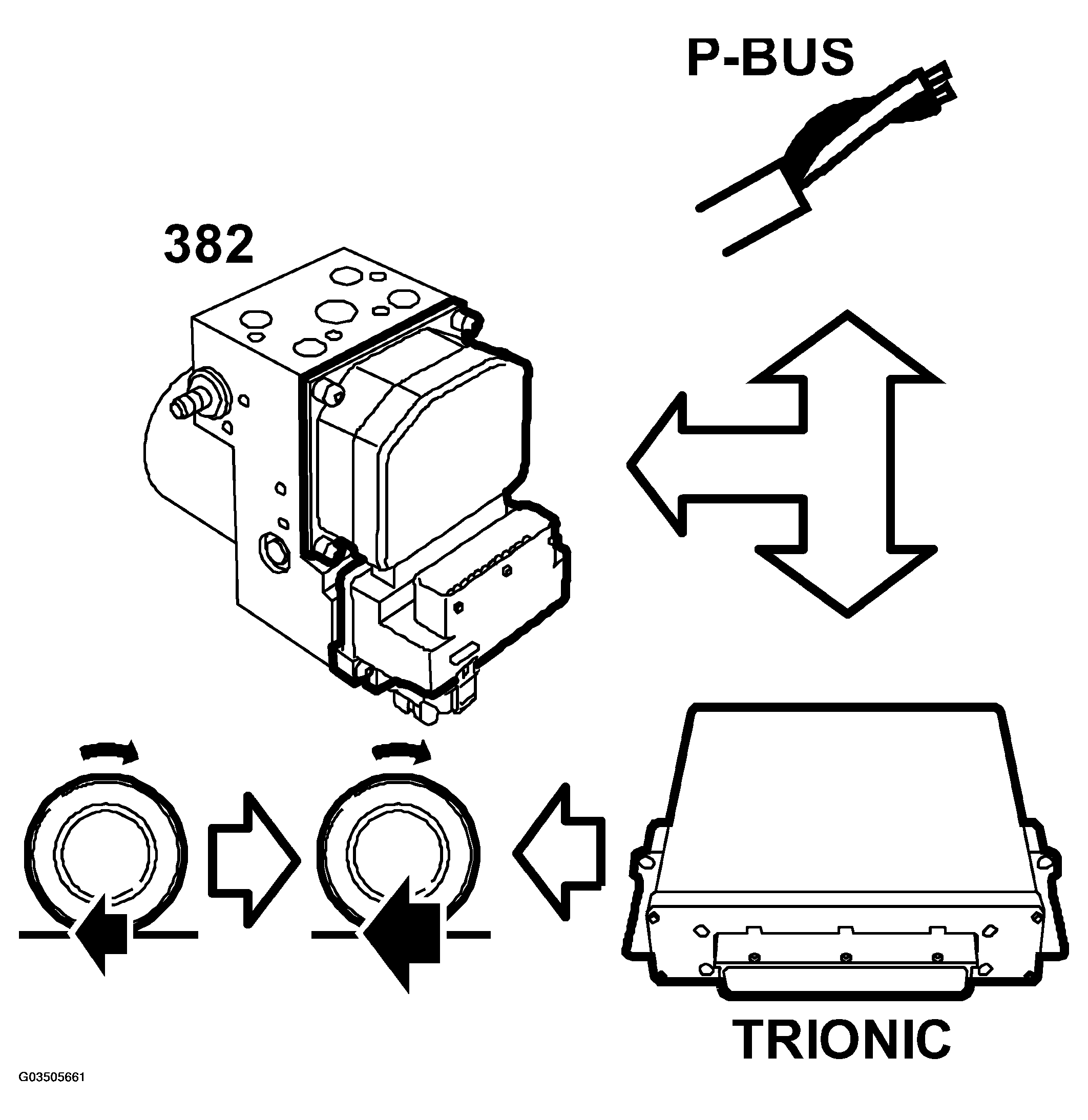 P-BUS

382

TRIONIC

G03505661