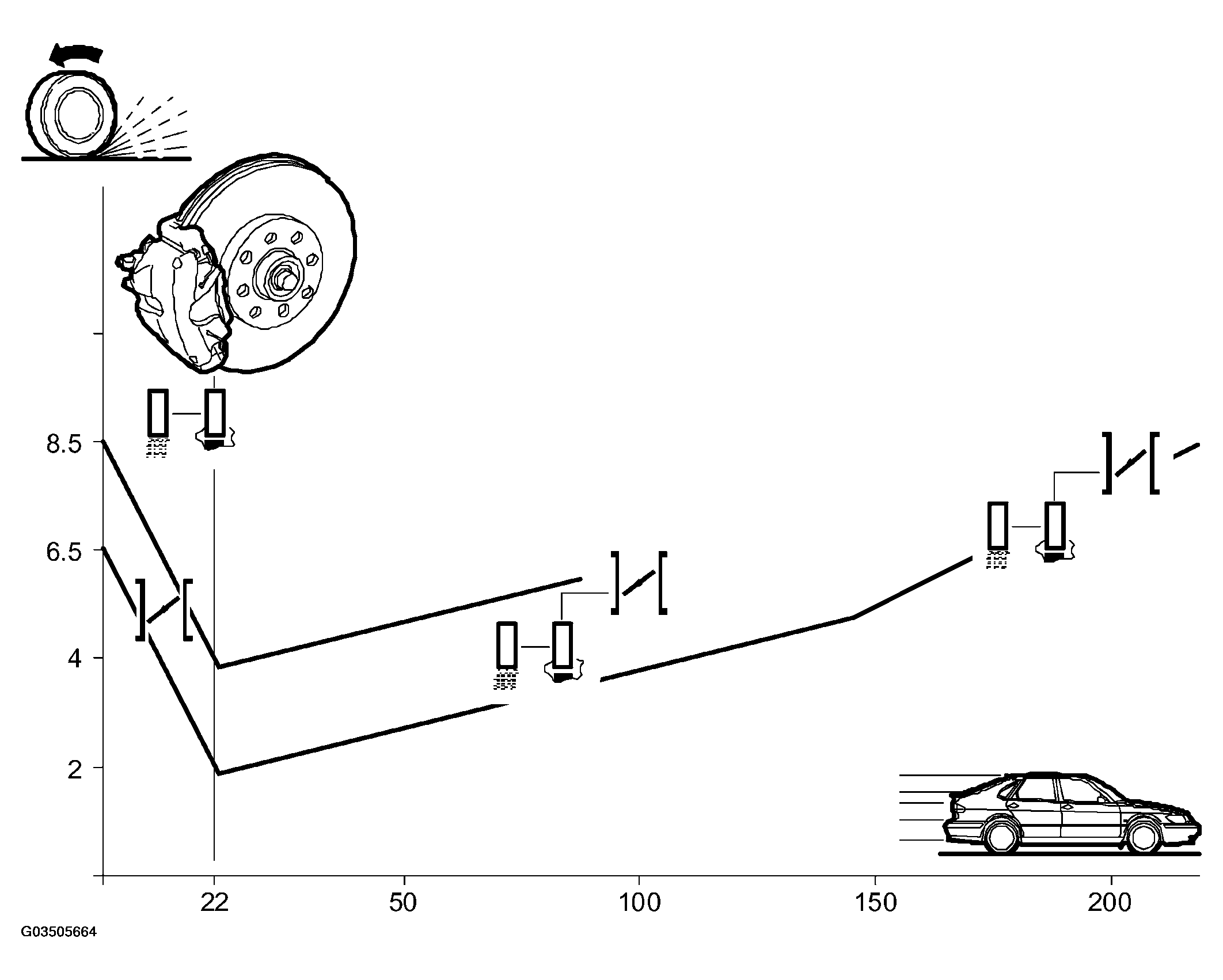 8.5
6.5
4
2
22
50
100
150
200
G03505664