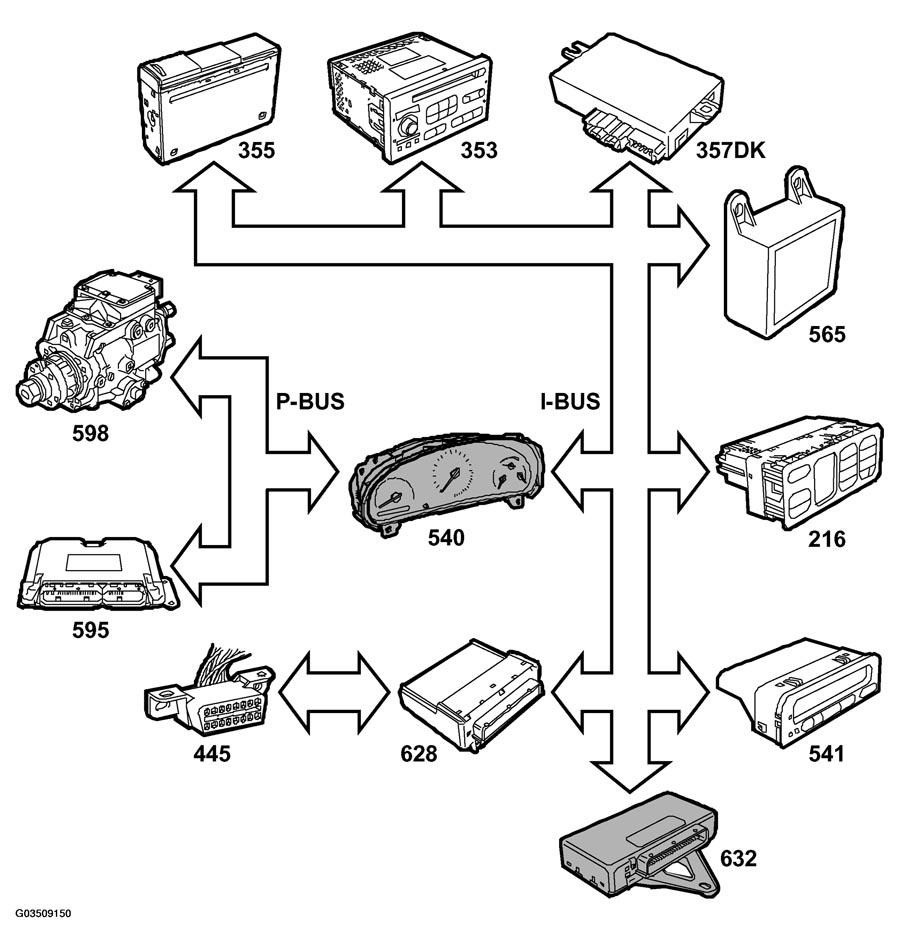 355
353
357DK
565
598
P-BUS
I-BUS
540
216
595
445
628
541
632
G03509150