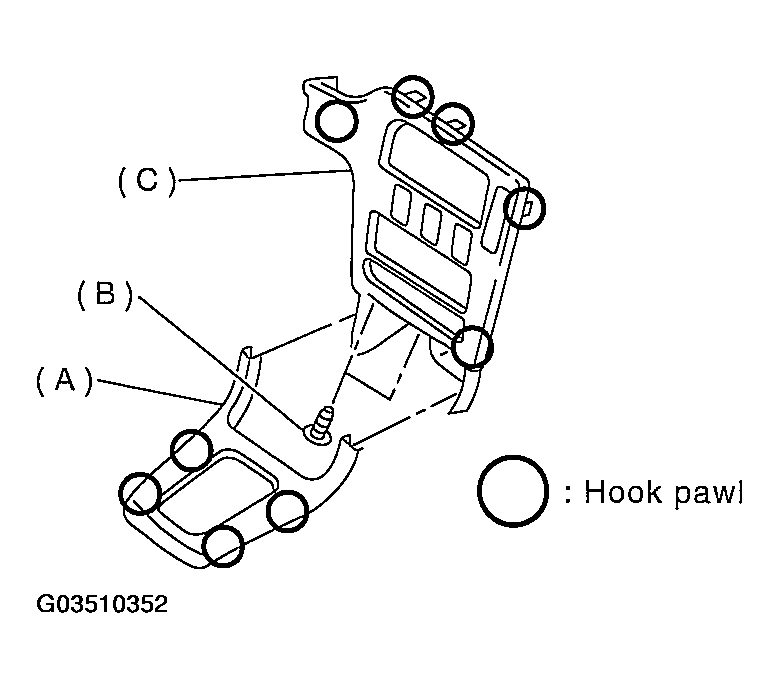 (C)

(B)

(A)

: Hook pawl

G03510352