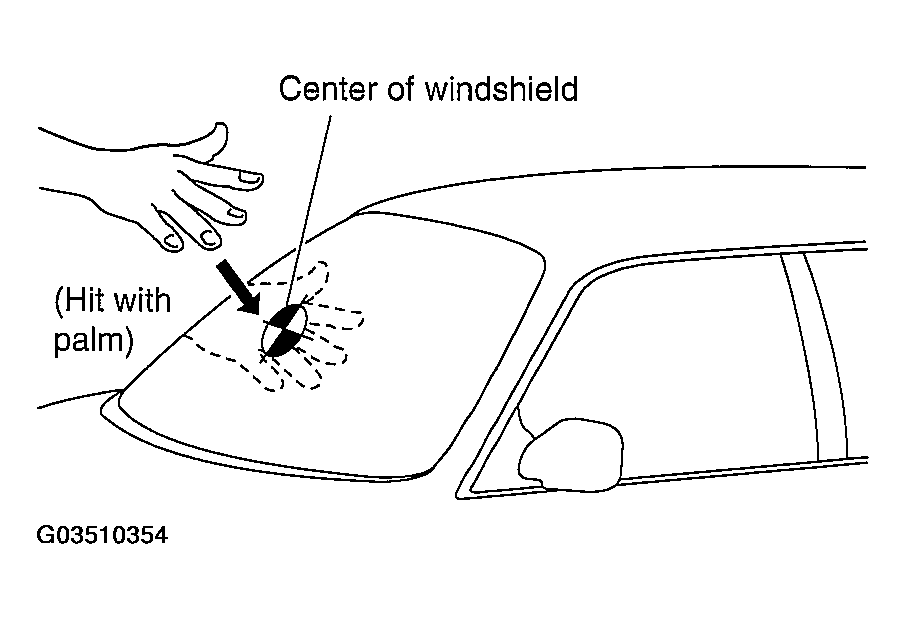 Center of windshield

(Hit with palm)

G03510354