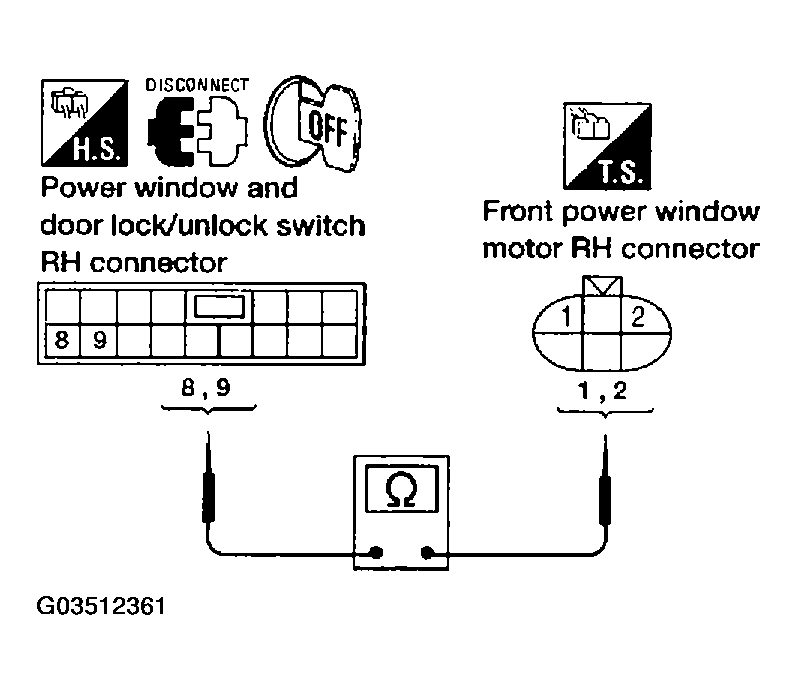 H.S.

DISCONNECT

OFF

Power window and door lock/unlock switch RH connector

8 9

8 , 9

T.S.

Front power window motor RH connector

1 2

1 , 2

Ω

G03512361