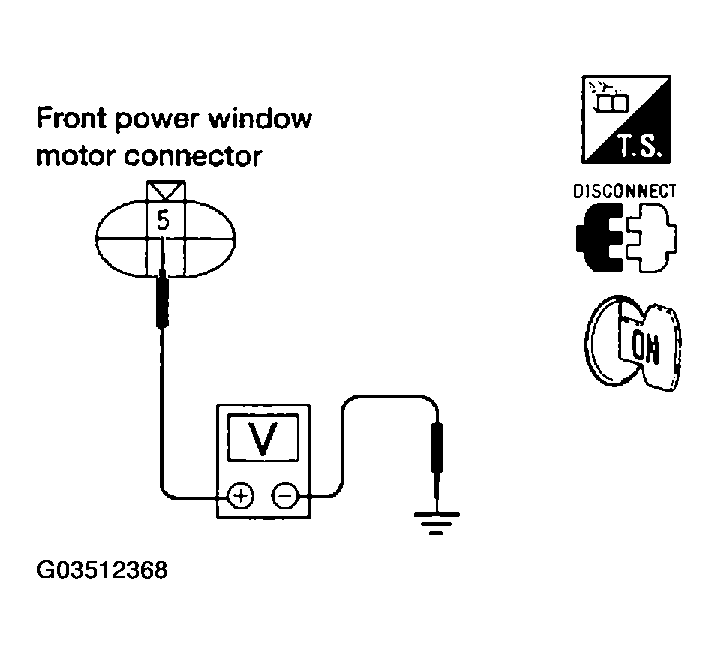 Front power window motor connector

5

V

+ −

T.S.

DISCONNECT

ON

G03512368