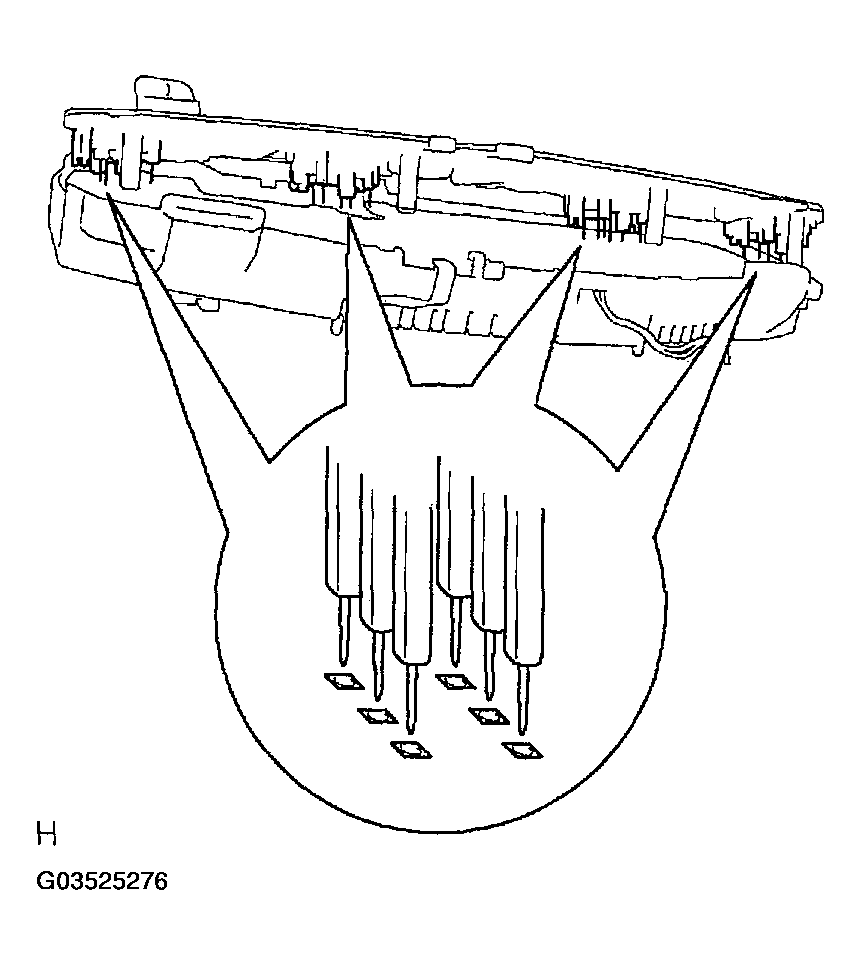 H

G03525276