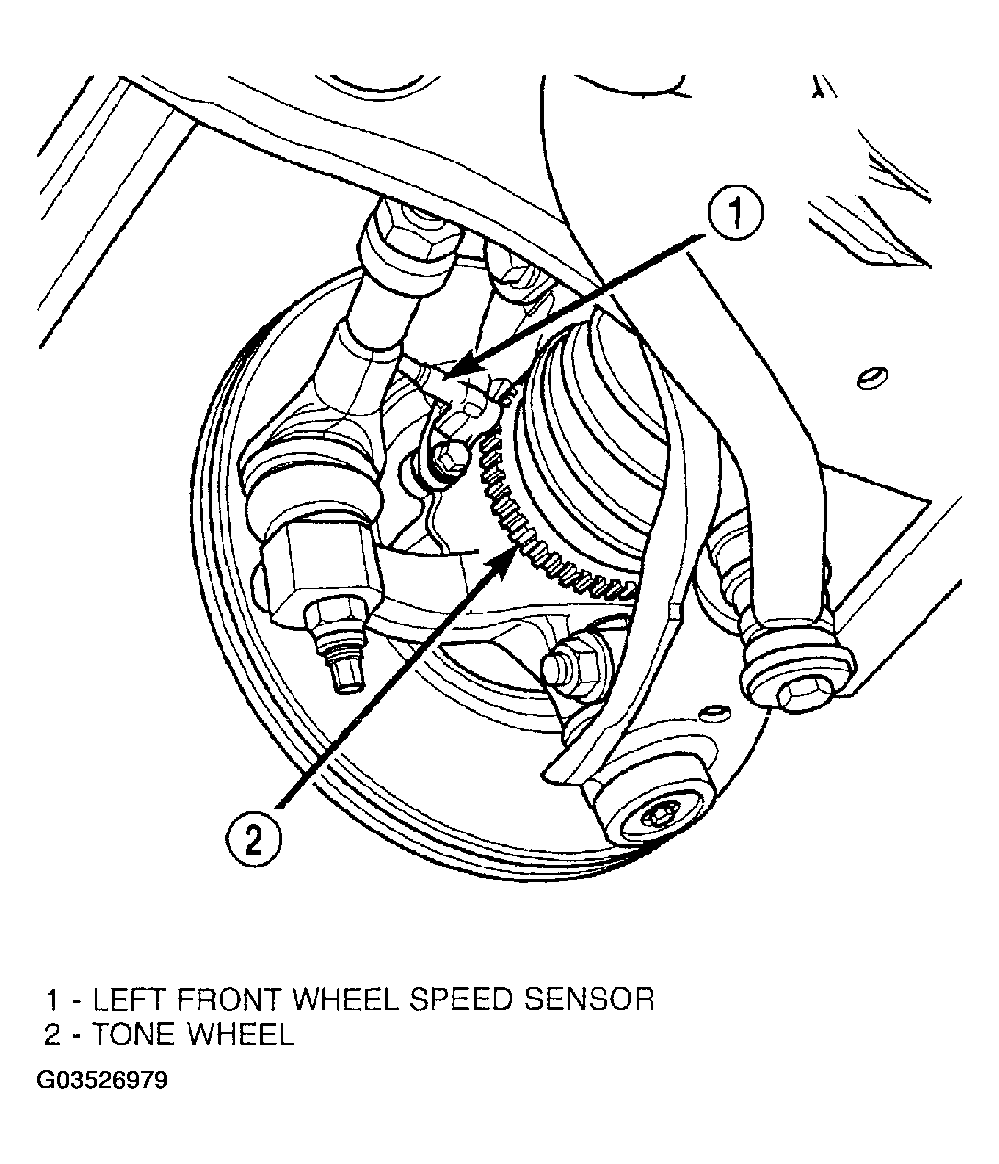 1

2

1 - LEFT FRONT WHEEL SPEED SENSOR
2 - TONE WHEEL

G03526979