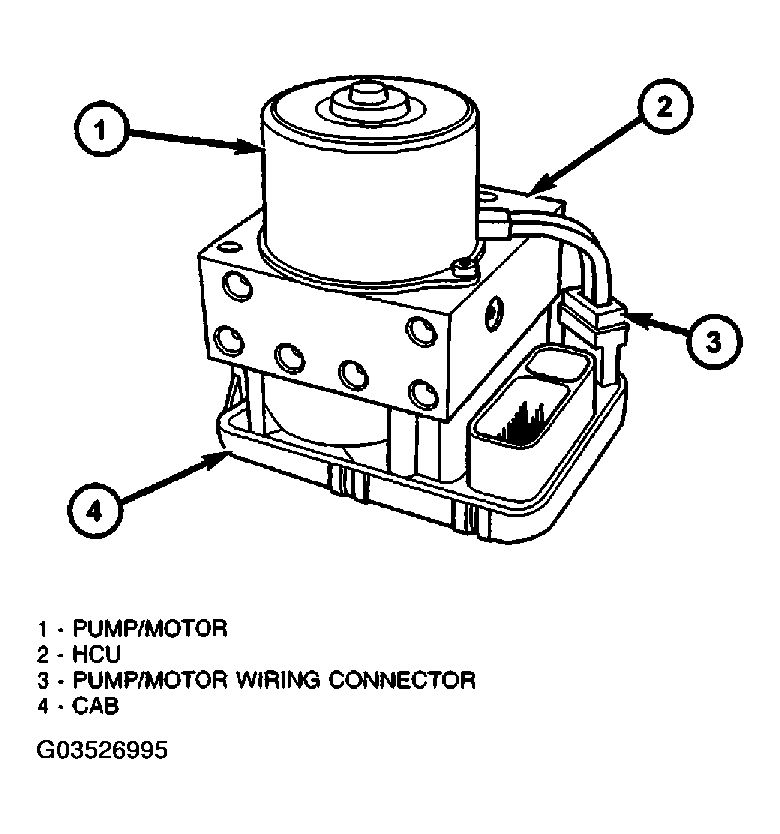 1

2

3

4

1 - PUMP/MOTOR
2 - HCU
3 - PUMP/MOTOR WIRING CONNECTOR
4 - CAB

G03526995