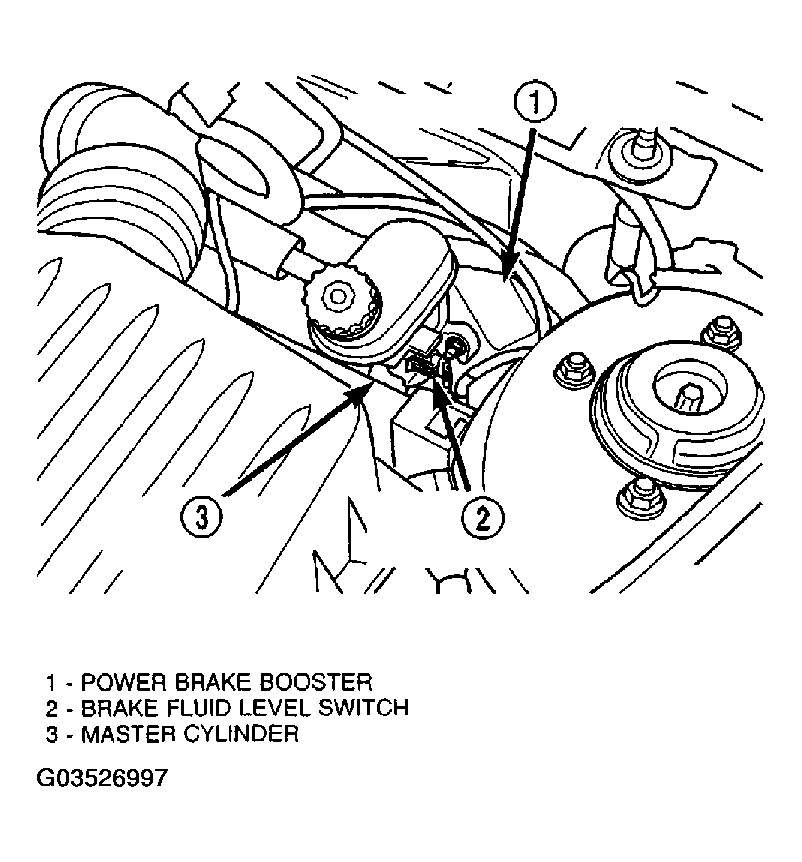 1

3

2

1 - POWER BRAKE BOOSTER
2 - BRAKE FLUID LEVEL SWITCH
3 - MASTER CYLINDER

G03526997