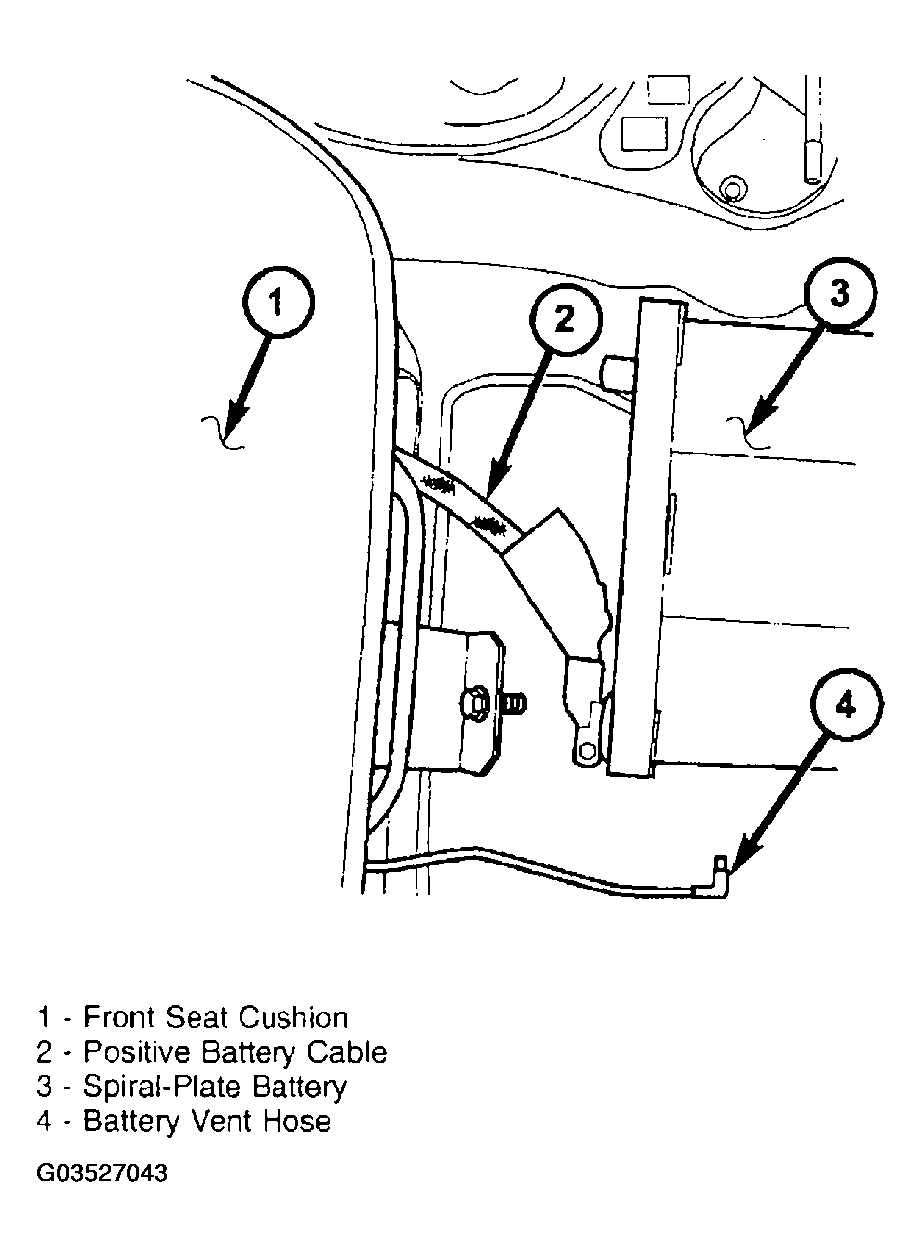 1
2
3
4

1 - Front Seat Cushion
2 - Positive Battery Cable
3 - Spiral-Plate Battery
4 - Battery Vent Hose

G03527043