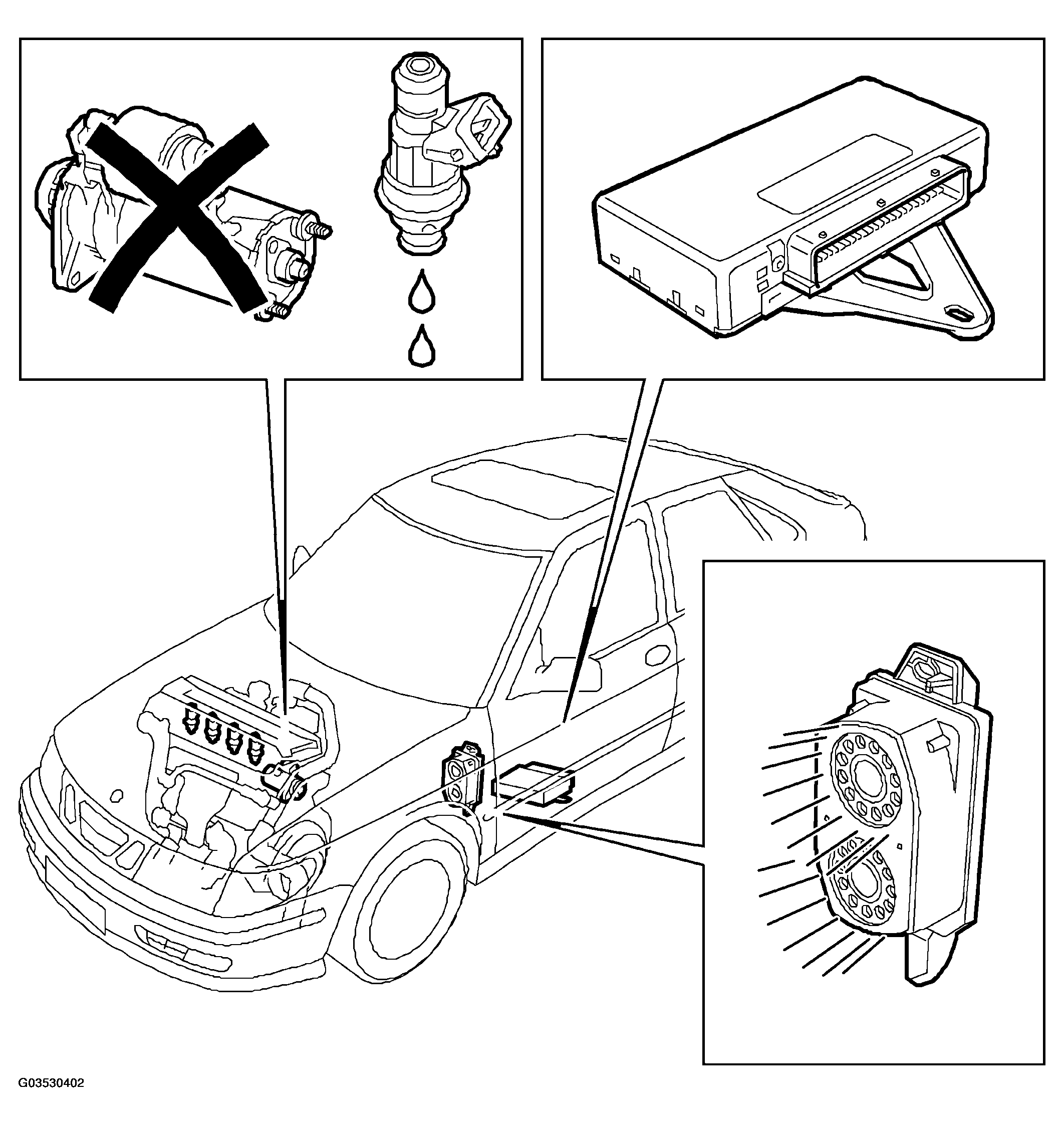 G03530402