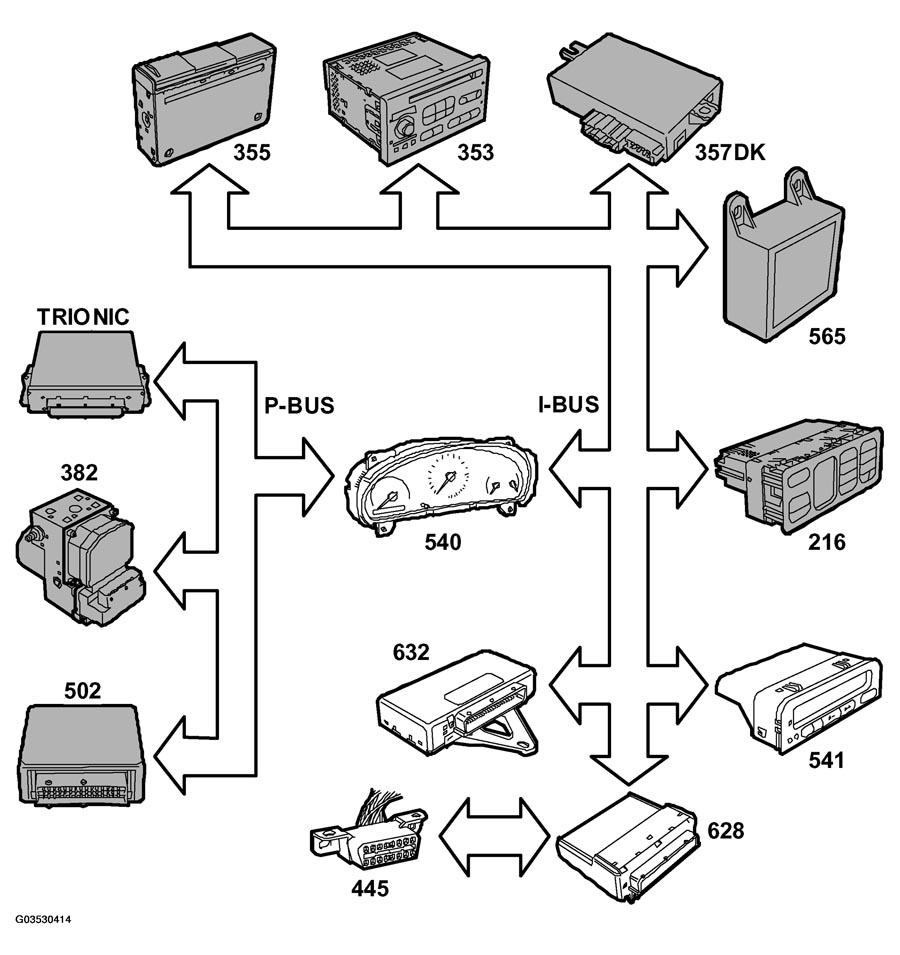 355
353
357DK
565
TRIONIC
P-BUS
I-BUS
382
540
216
632
502
541
628
445
G03530414