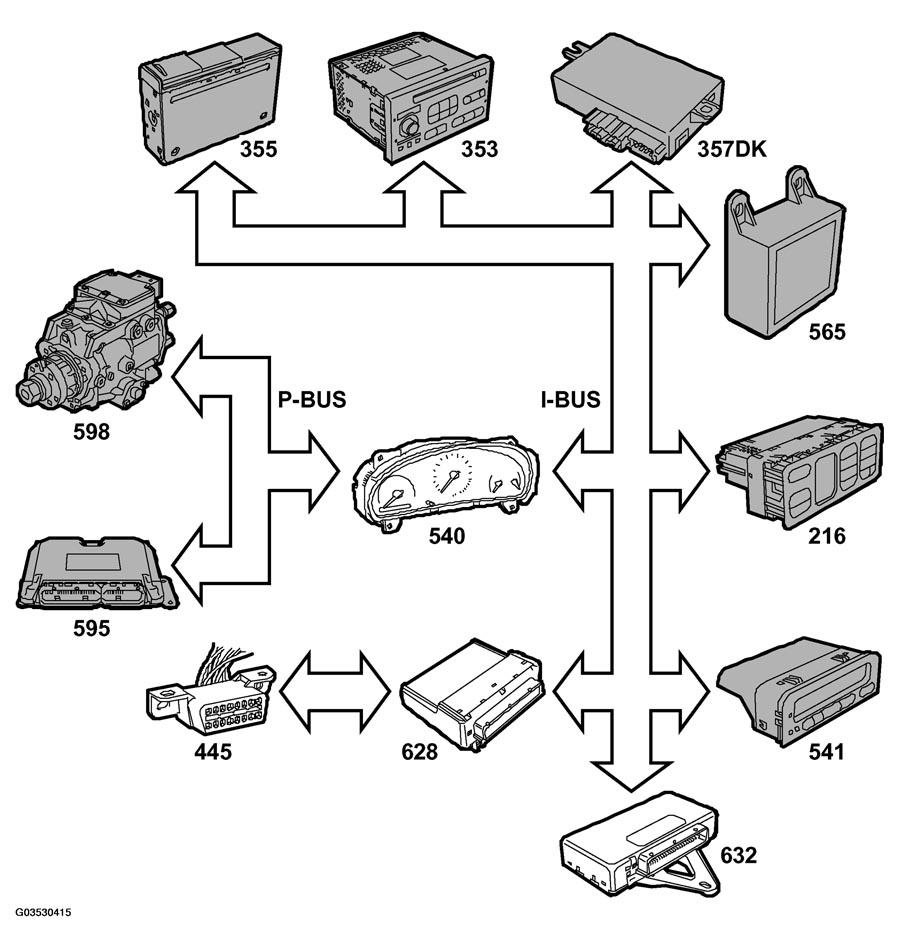 355
353
357DK
565
598
P-BUS
I-BUS
540
216
595
445
628
541
632
G03530415