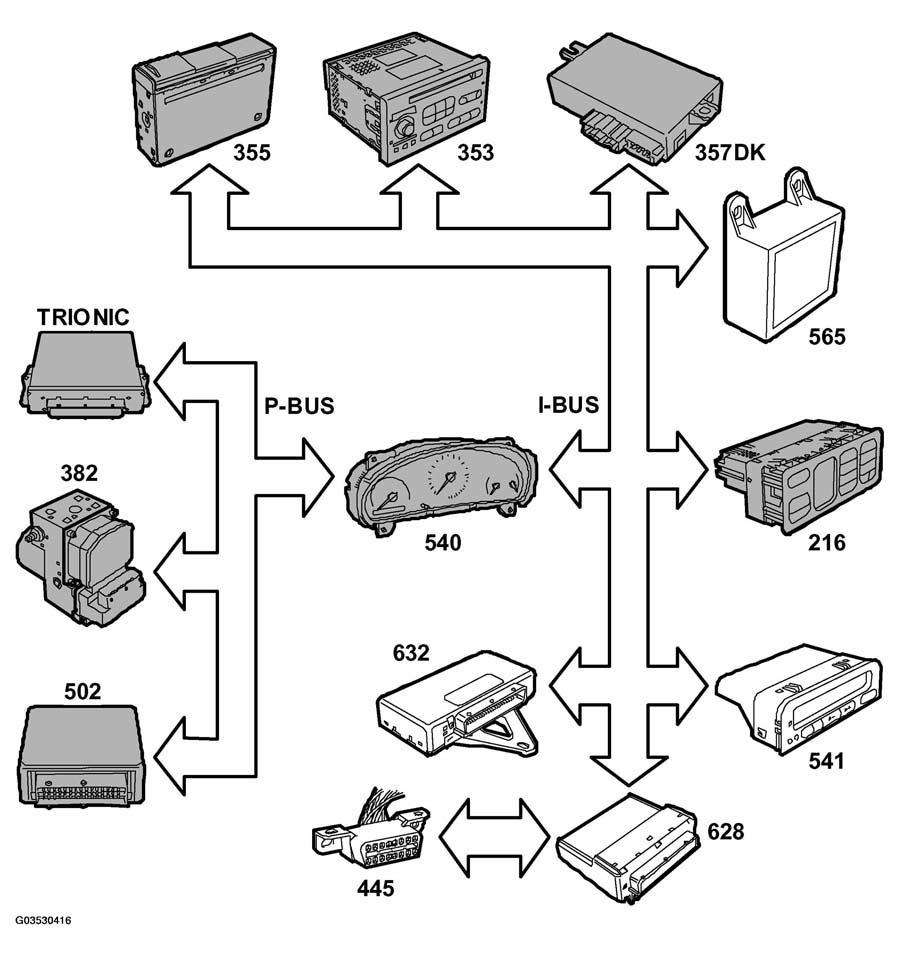 355
353
357DK
565
TRIONIC
P-BUS
I-BUS
382
540
216
632
502
541
628
445
G03530416