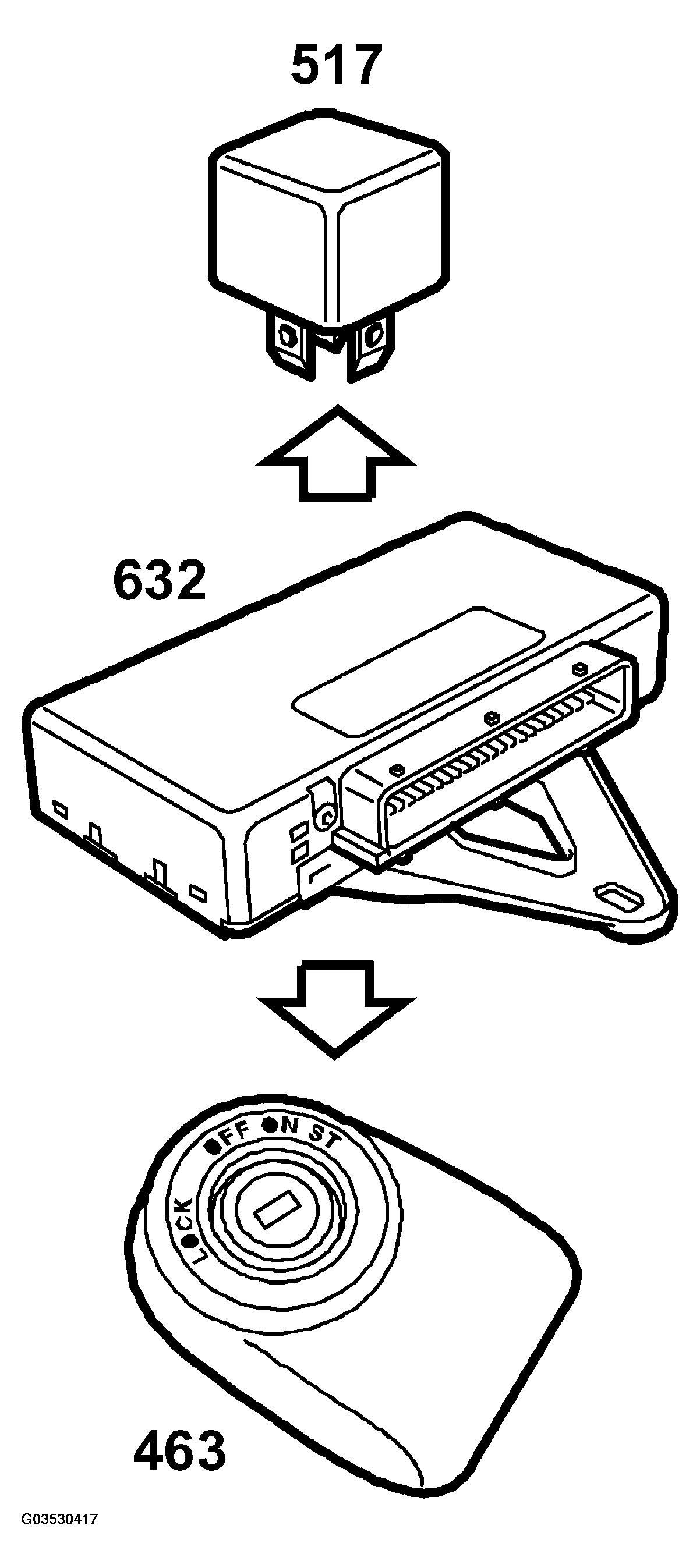 517

632

LOCK OFF ON ST

463

G03530417