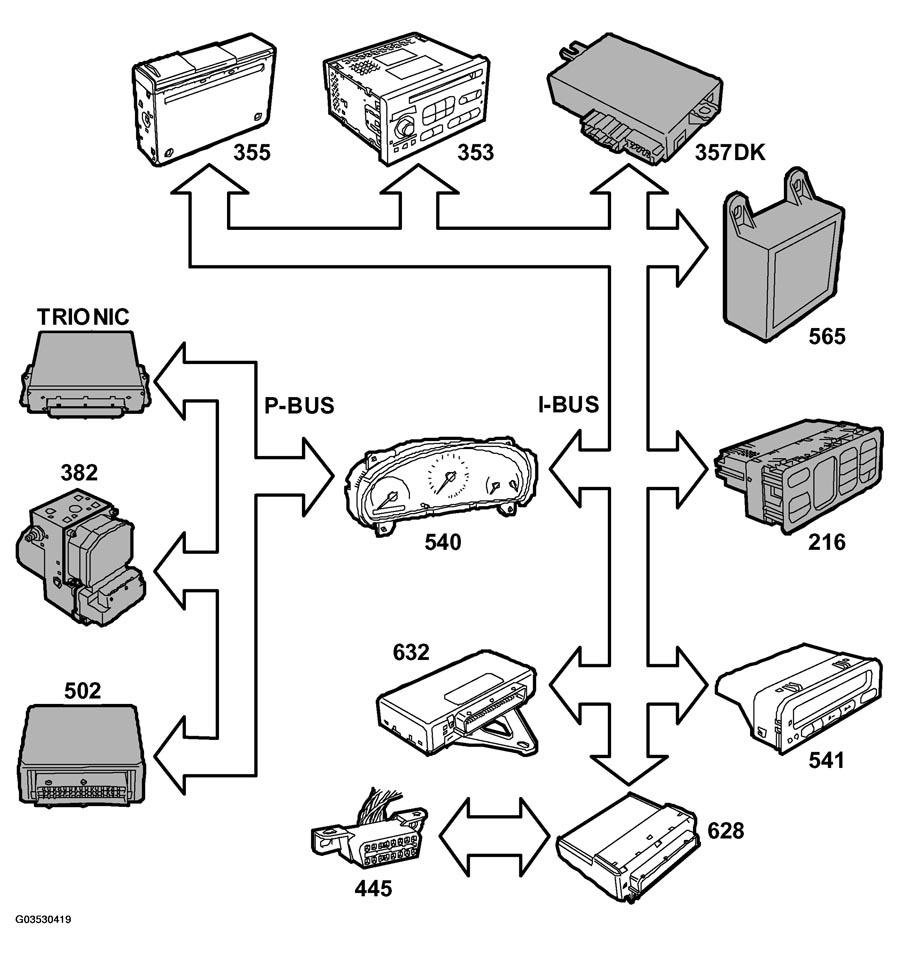 355
353
357DK
565
TRIONIC
P-BUS
I-BUS
382
540
216
632
502
541
628
445
G03530419