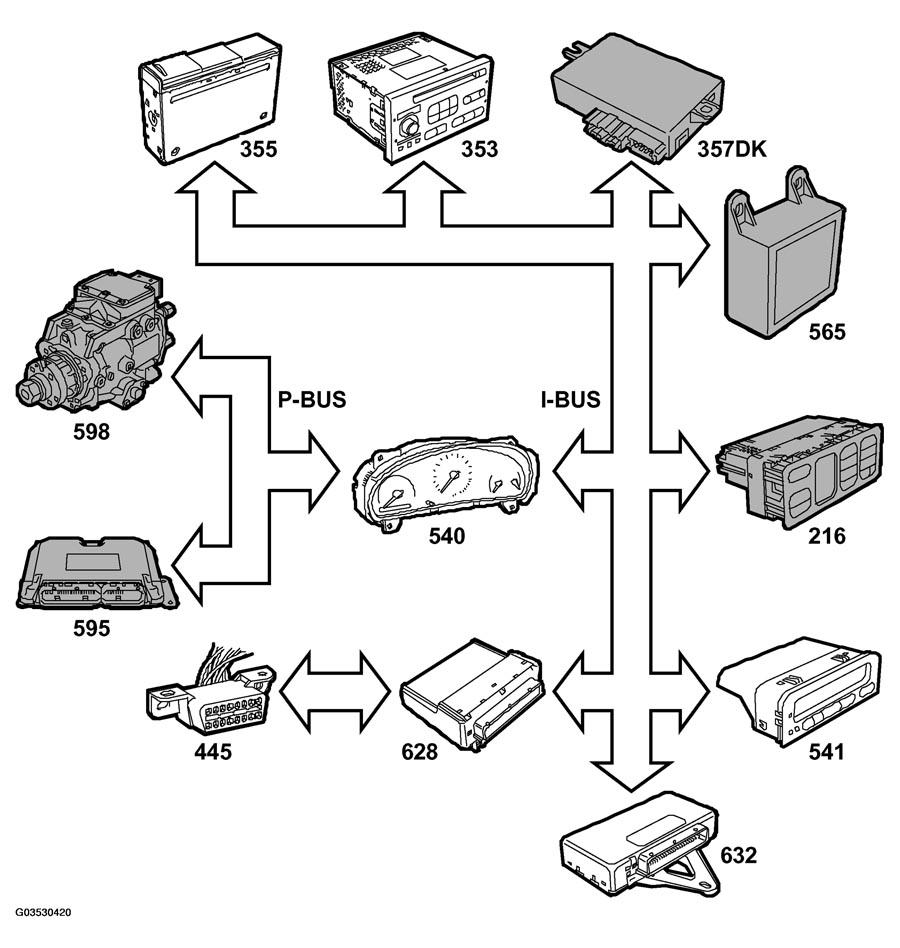 355
353
357DK
565
598
P-BUS
I-BUS
540
216
595
445
628
541
632
G03530420