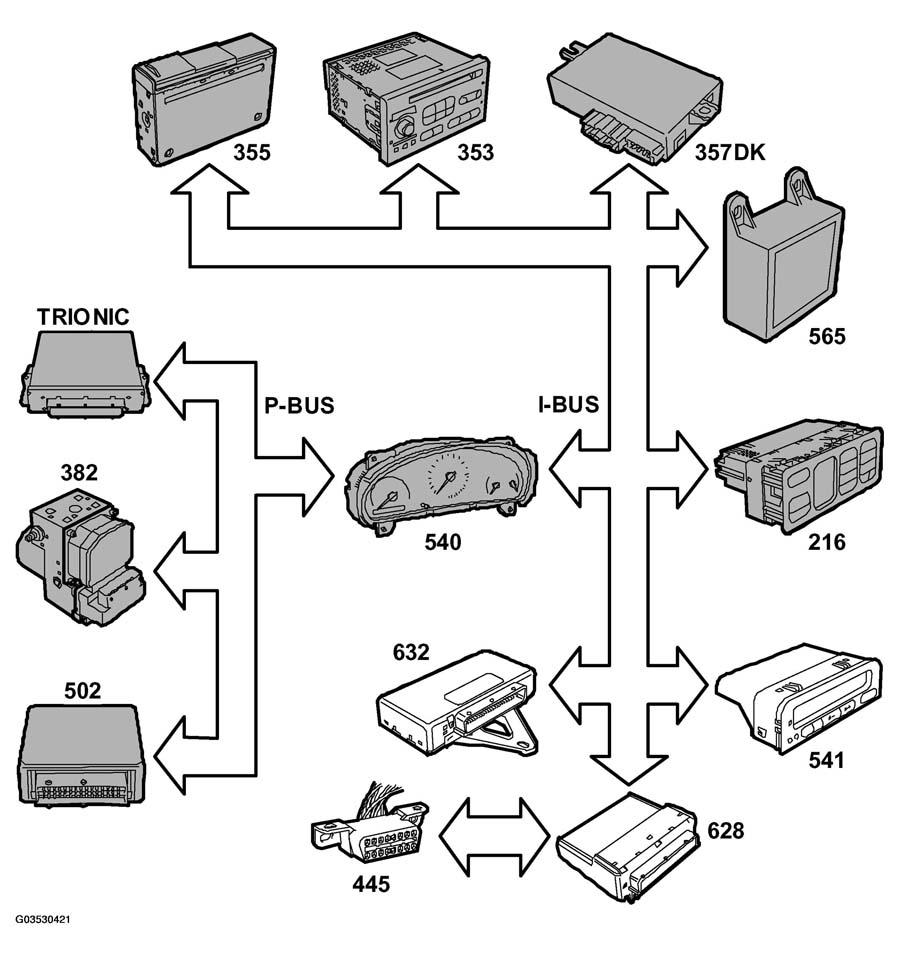 355
353
357DK
565
TRIONIC
P-BUS
I-BUS
382
540
216
632
502
541
628
445
G03530421