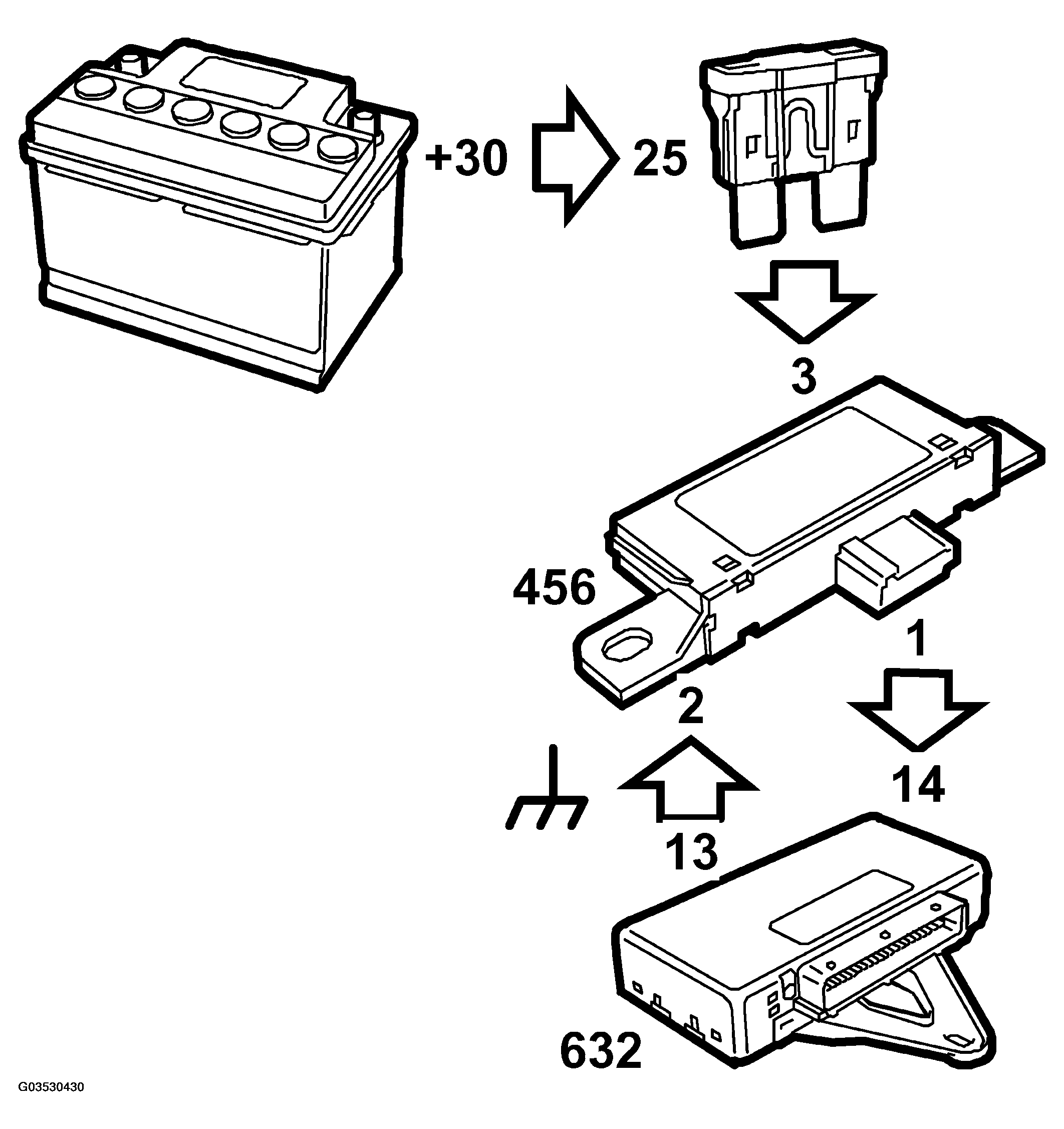 +30
25
3
456
1
2
14
13
632
G03530430