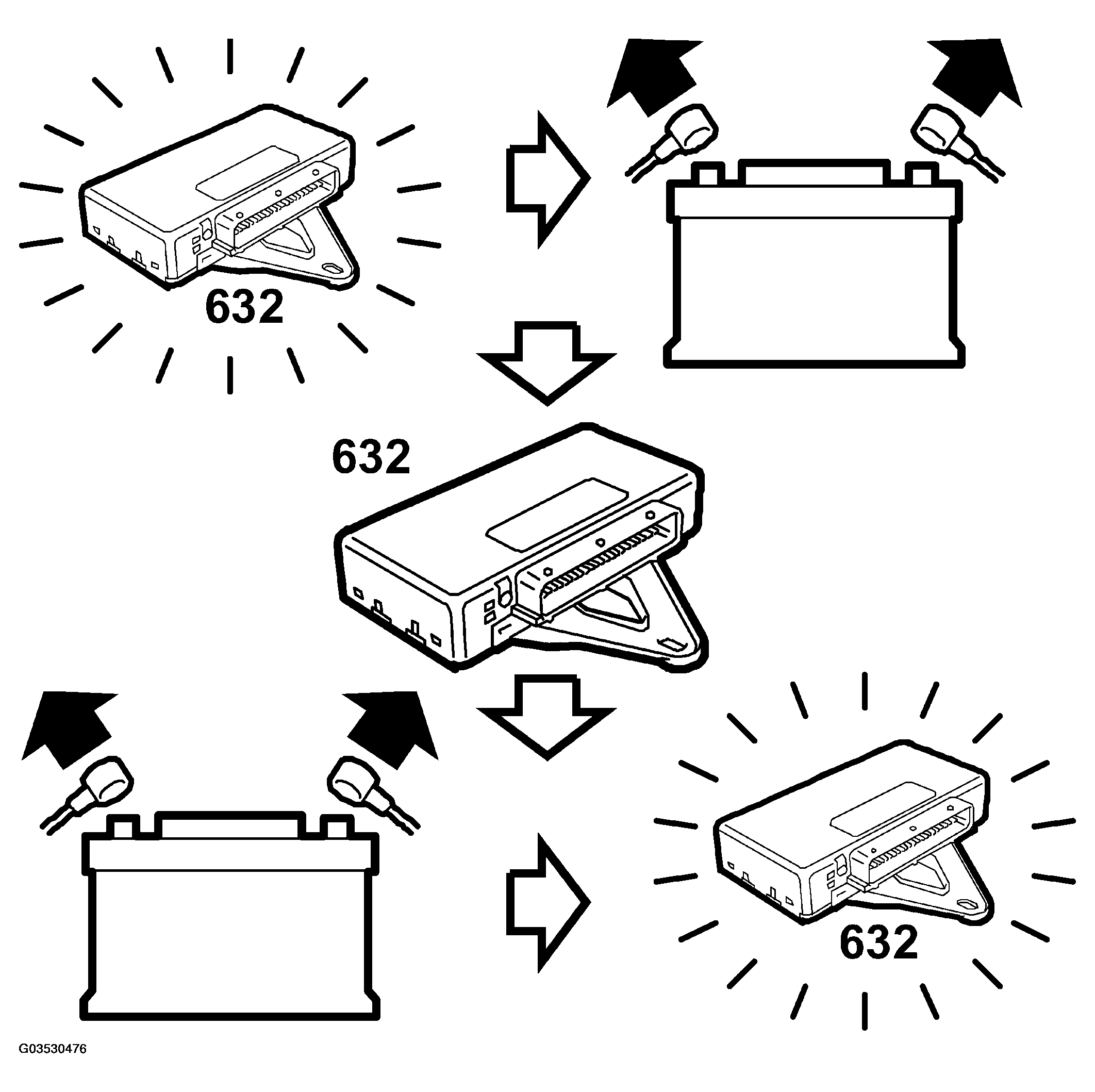 632

632

632

G03530476