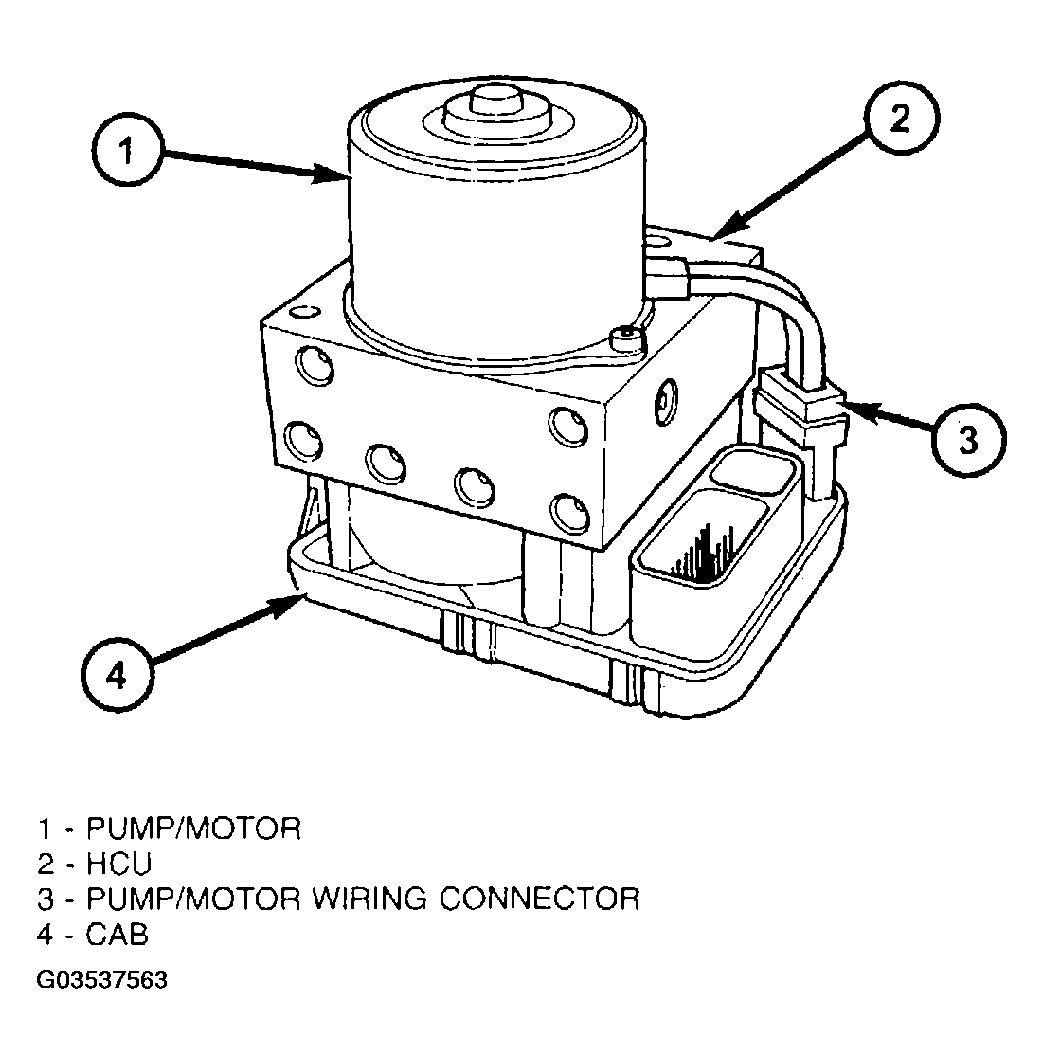 1

2

3

4

1 - PUMP/MOTOR
2 - HCU
3 - PUMP/MOTOR WIRING CONNECTOR
4 - CAB

G03537563