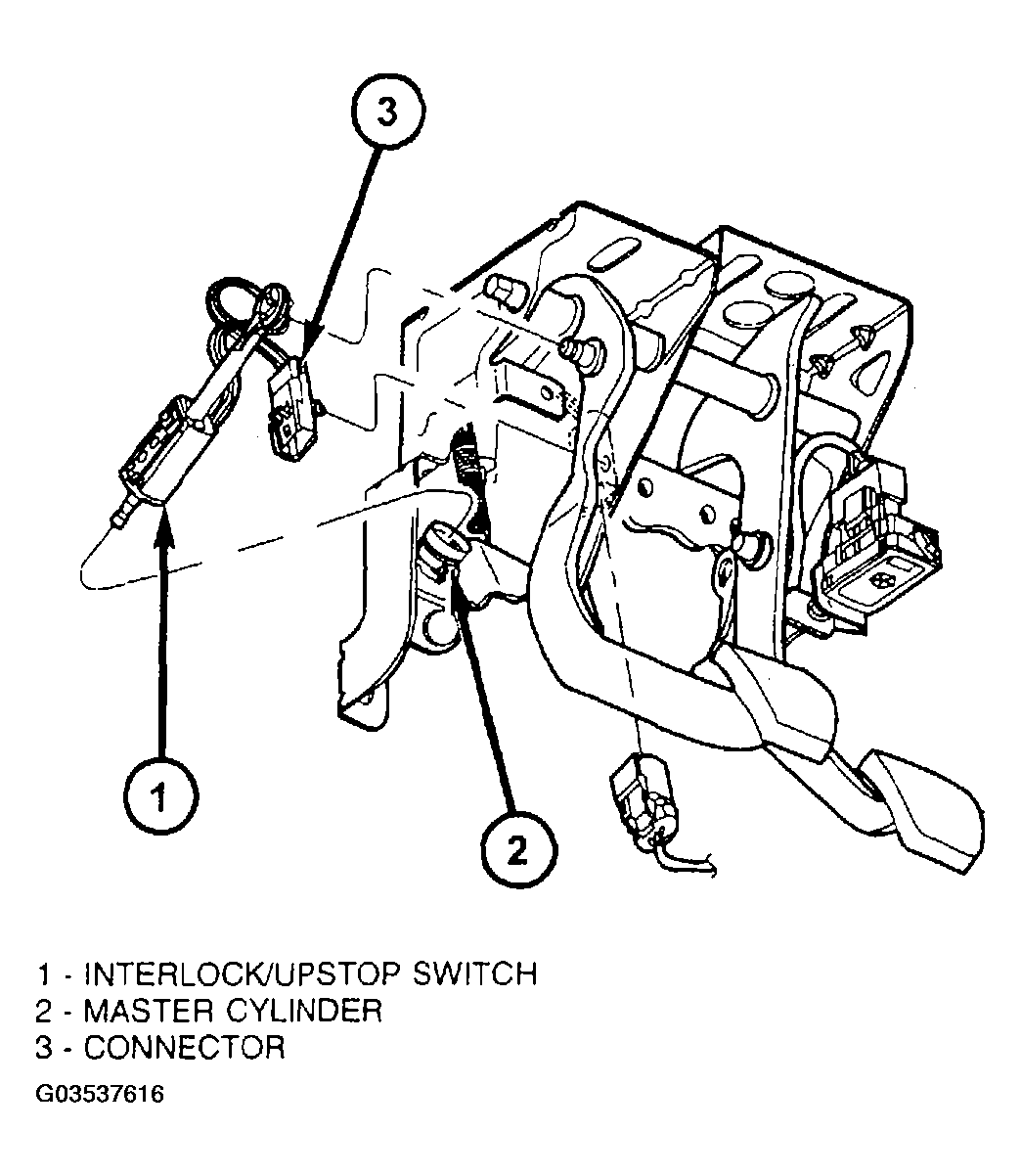 3

1

2

1 - INTERLOCK/UPSTOP SWITCH
2 - MASTER CYLINDER
3 - CONNECTOR

G03537616