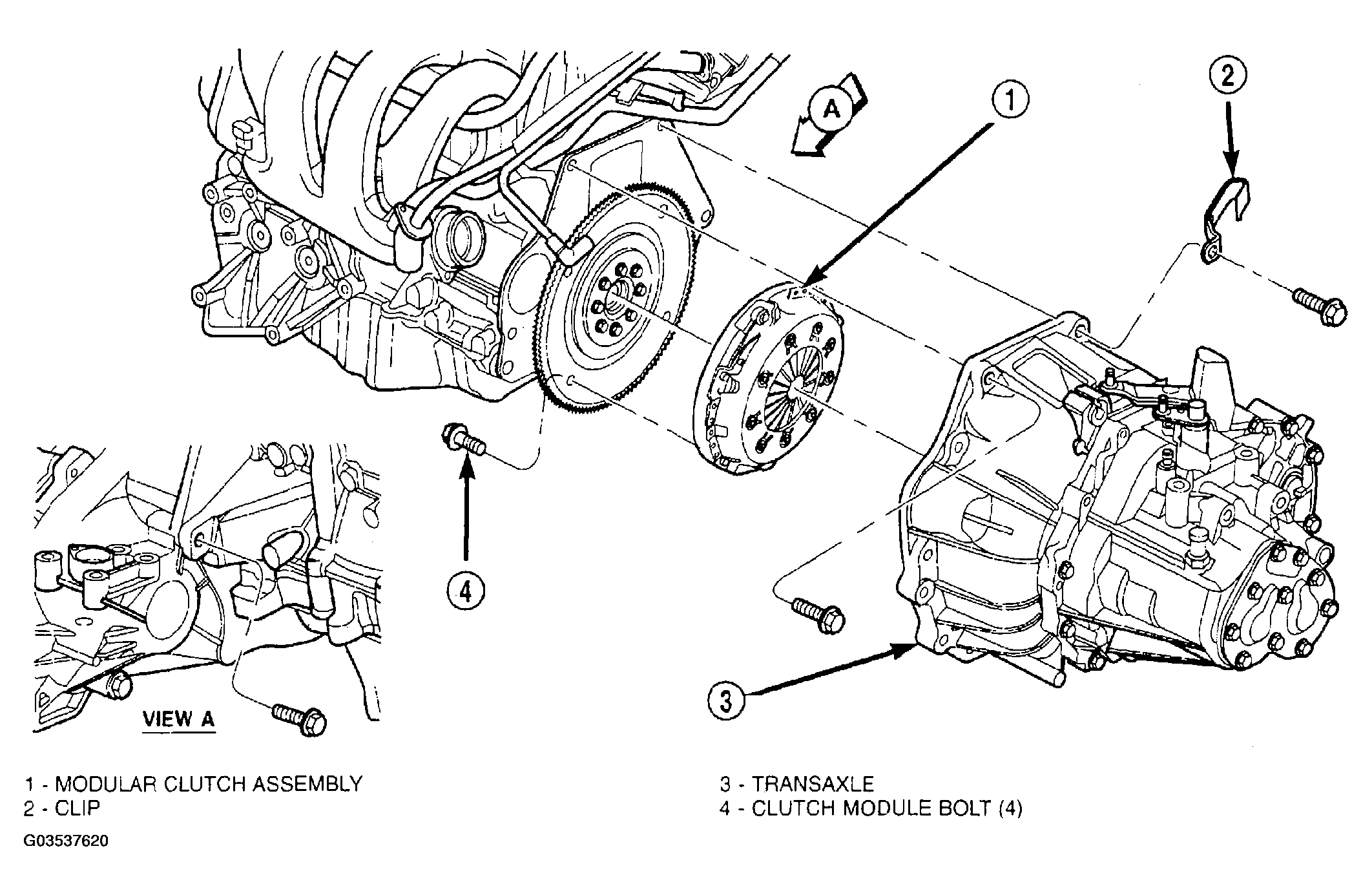 A

1

2

4

3

VIEW A

1 - MODULAR CLUTCH ASSEMBLY
2 - CLIP

3 - TRANSAXLE
4 - CLUTCH MODULE BOLT (4)

G03537620