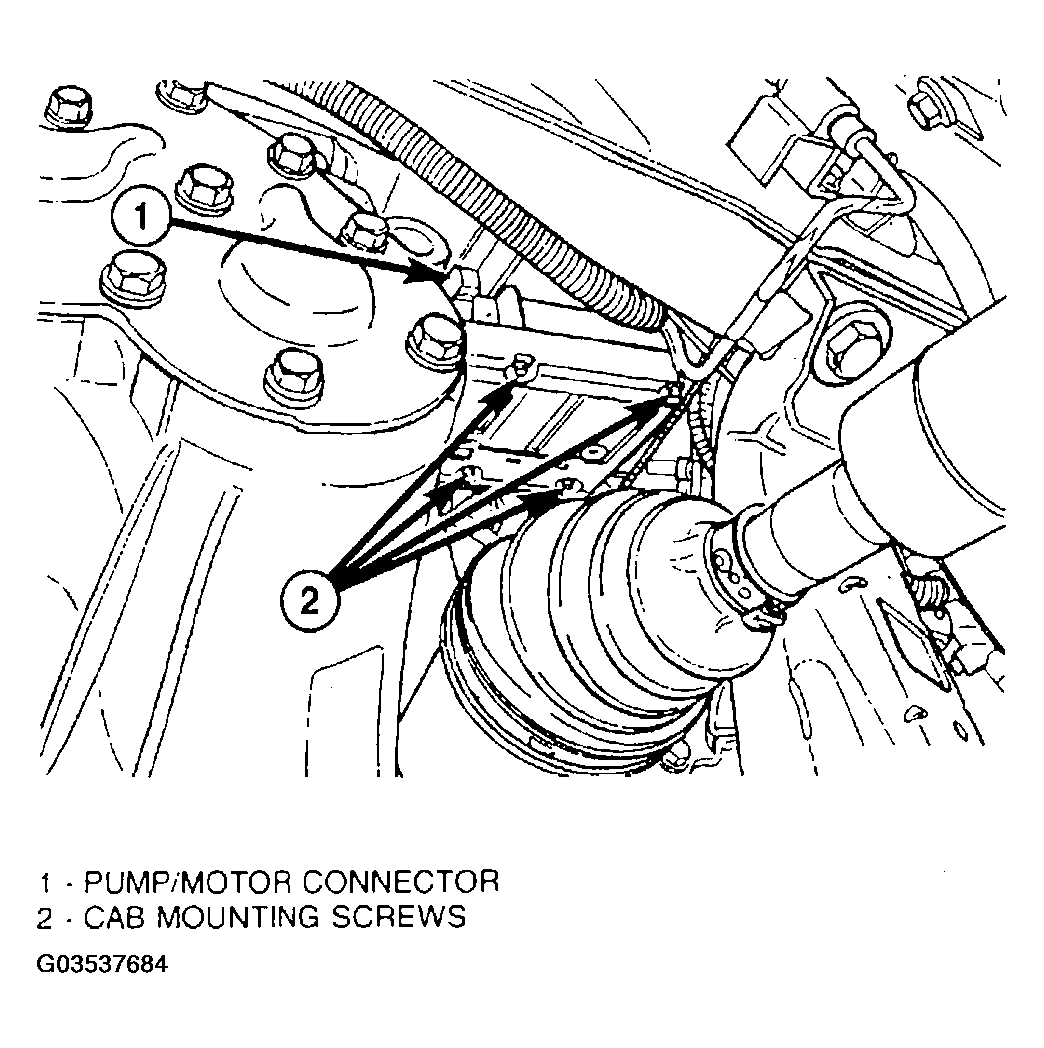 1

2

1 - PUMP/MOTOR CONNECTOR
2 - CAB MOUNTING SCREWS

G03537684