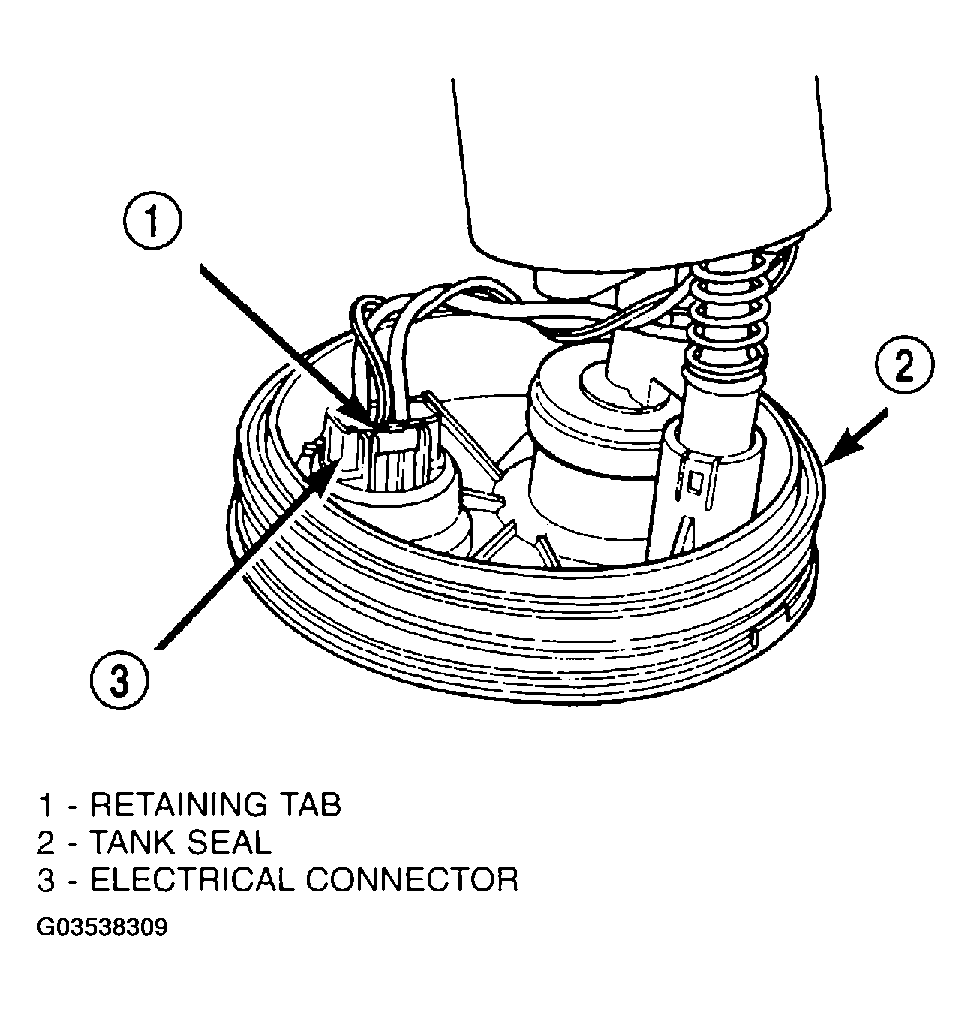 1

2

3

1 - RETAINING TAB
2 - TANK SEAL
3 - ELECTRICAL CONNECTOR
G03538309