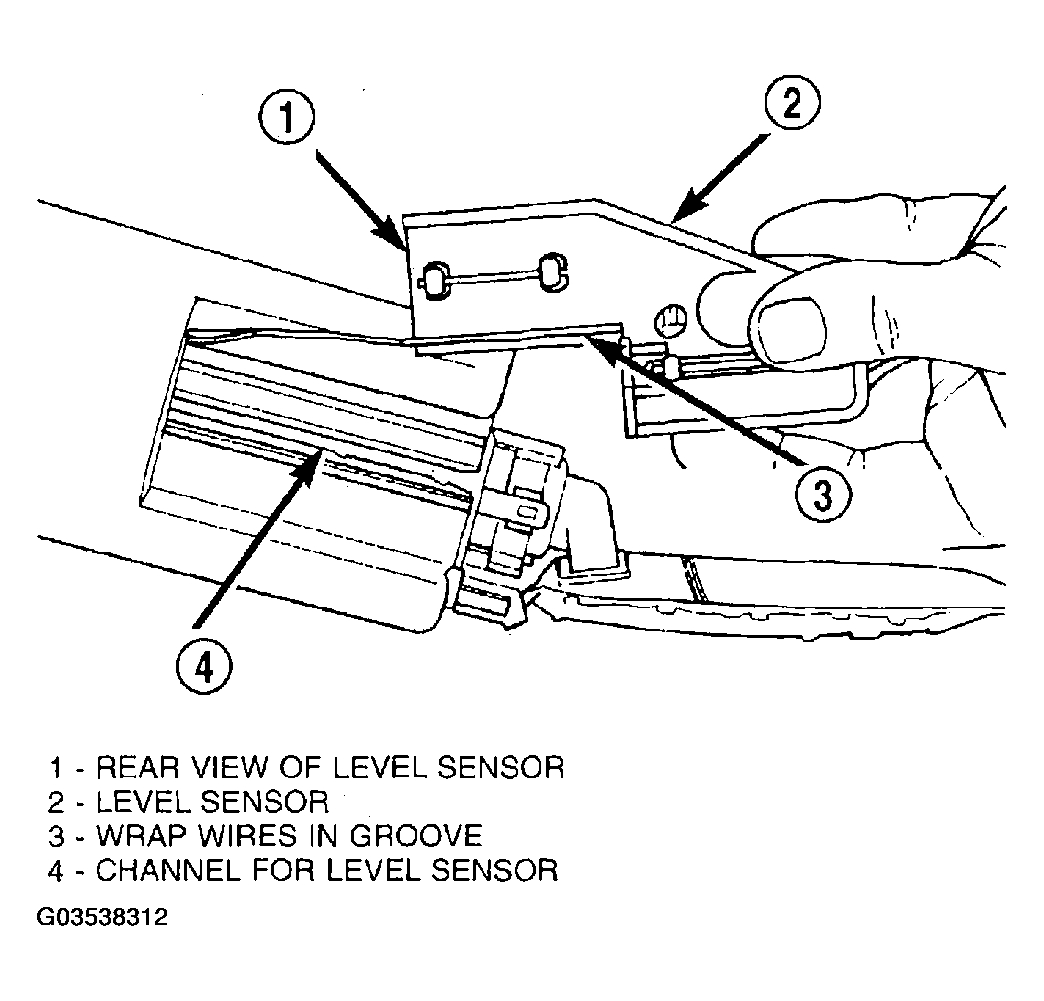 1

2

3

4

1 - REAR VIEW OF LEVEL SENSOR
2 - LEVEL SENSOR
3 - WRAP WIRES IN GROOVE
4 - CHANNEL FOR LEVEL SENSOR

G03538312